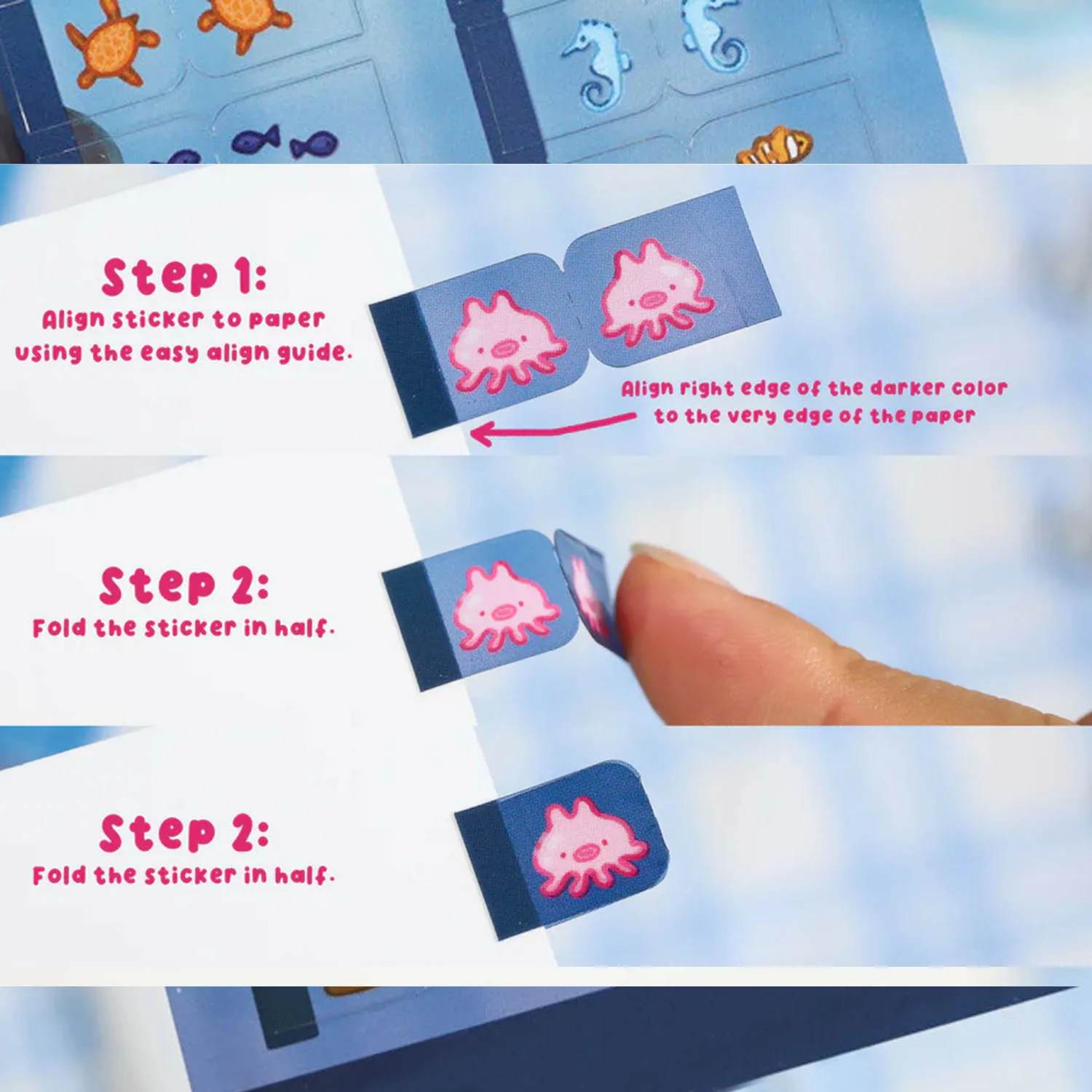 Step 1:
Align sticker to paper using the easy align guide.

Align right edge of the darker color to the very edge of the paper

Step 2:
Fold the sticker in half.

Step 2:
Fold the sticker in half.