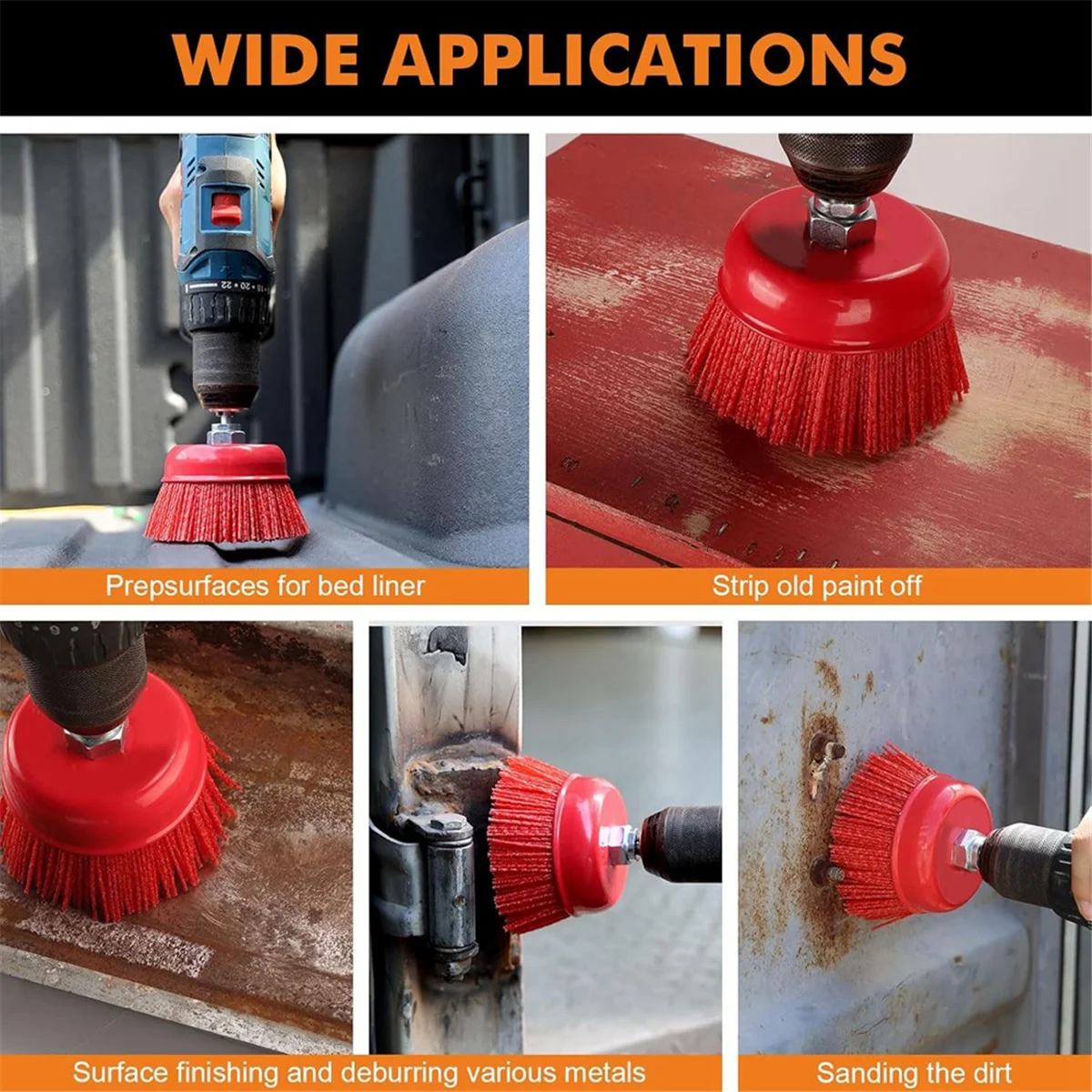 WIDE APPLICATIONS

Prepsurfaces for bed liner

Strip old paint off

Surface finishing and deburring various metals

Sanding the dirt