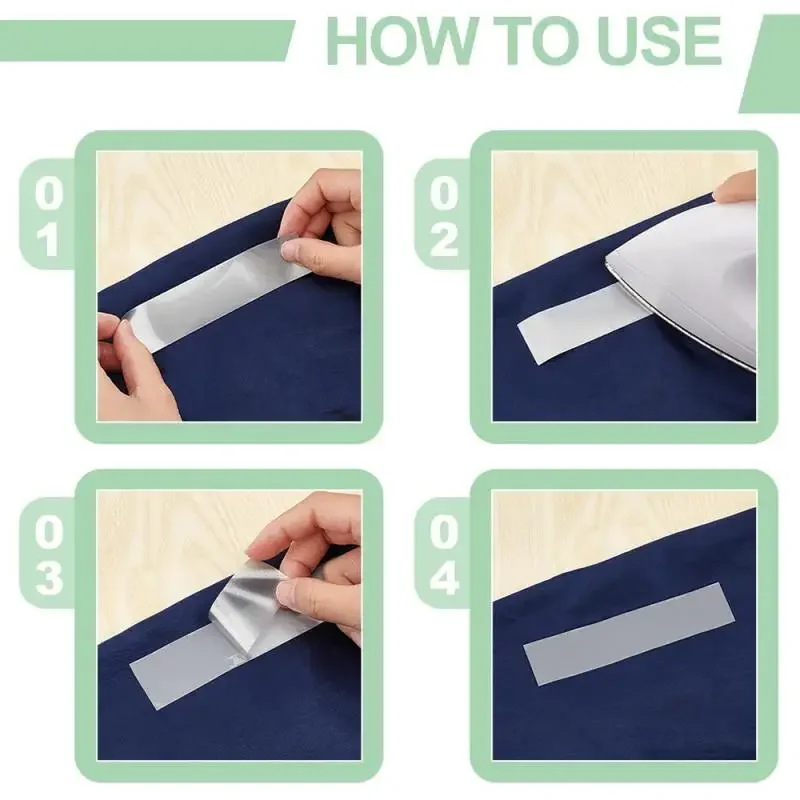 HOW TO USE

01

02

03

04