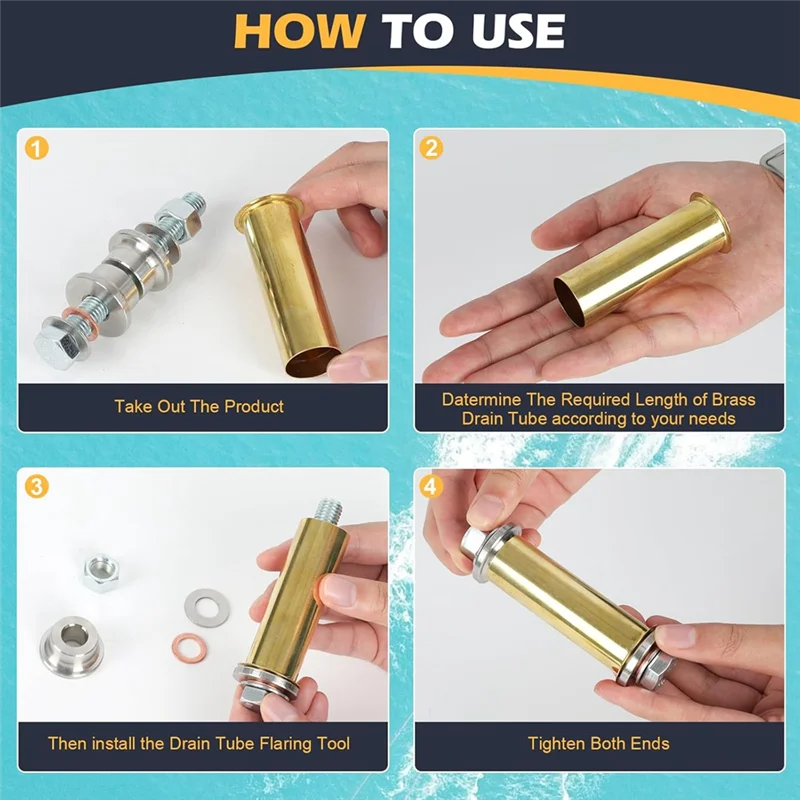 HOW TO USE

1

Take Out The Product

2

Datermine The Required Length of Brass Drain Tube according to your needs

3

Then install the Drain Tube Flaring Tool

4

Tighten Both Ends