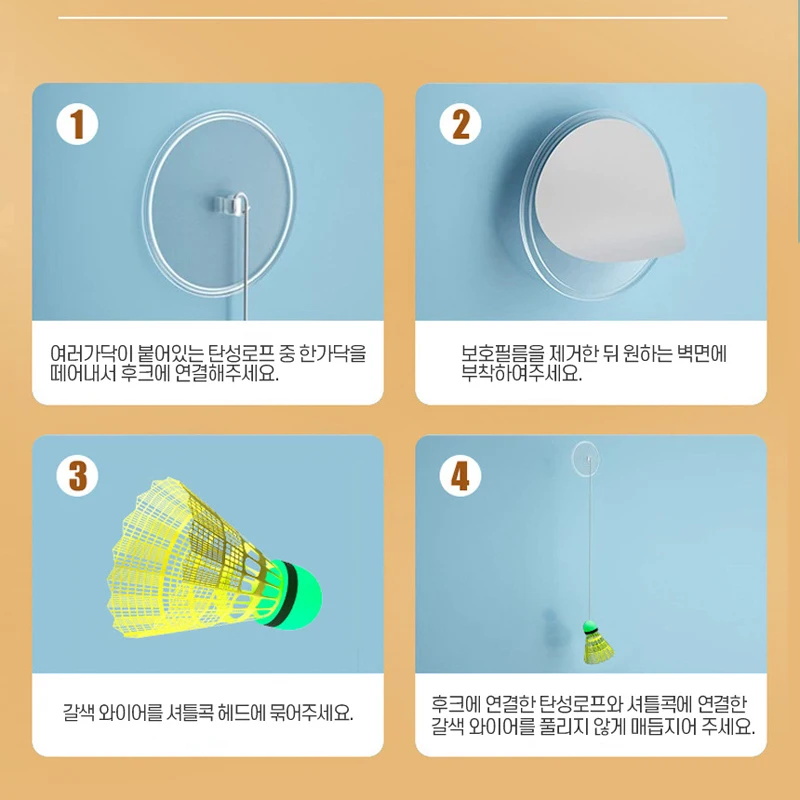 1

여러가닥이 붙어있는 탄성로프 중 한가닥을 떼어내서 후크에 연결해주세요.

2

보호필름을 제거한 뒤 원하는 벽면에 부착하여주세요.

3

갈색 와이어를 셔틀콕 헤드에 묶어주세요.

4

후크에 연결한 탄성로프와 셔틀콕에 연결한 갈색 와이어를 풀리지 않게 매듭지어 주세요.