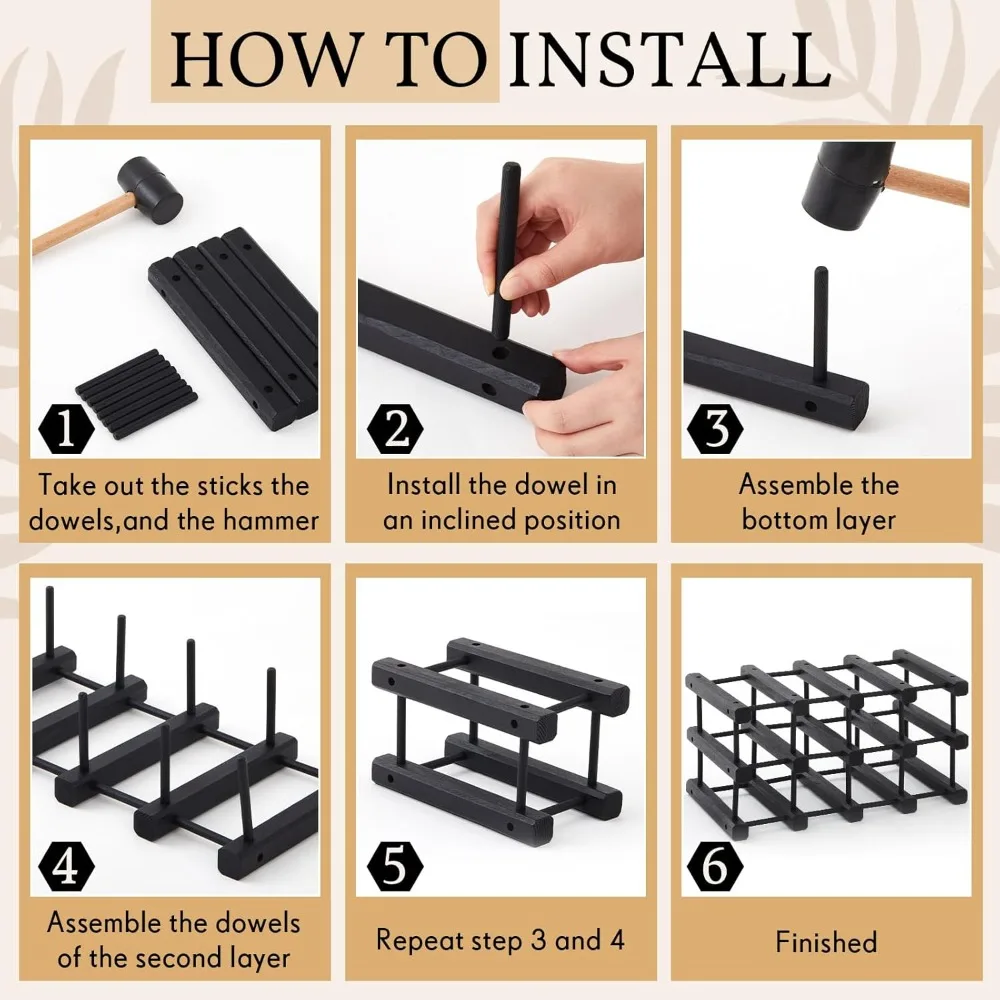 HOW TO INSTALL

1
Take out the sticks the dowels,and the hammer

2
Install the dowel in an inclined position

3
Assemble the bottom layer

4
Assemble the dowels of the second layer

5
Repeat step 3 and 4

6
Finished