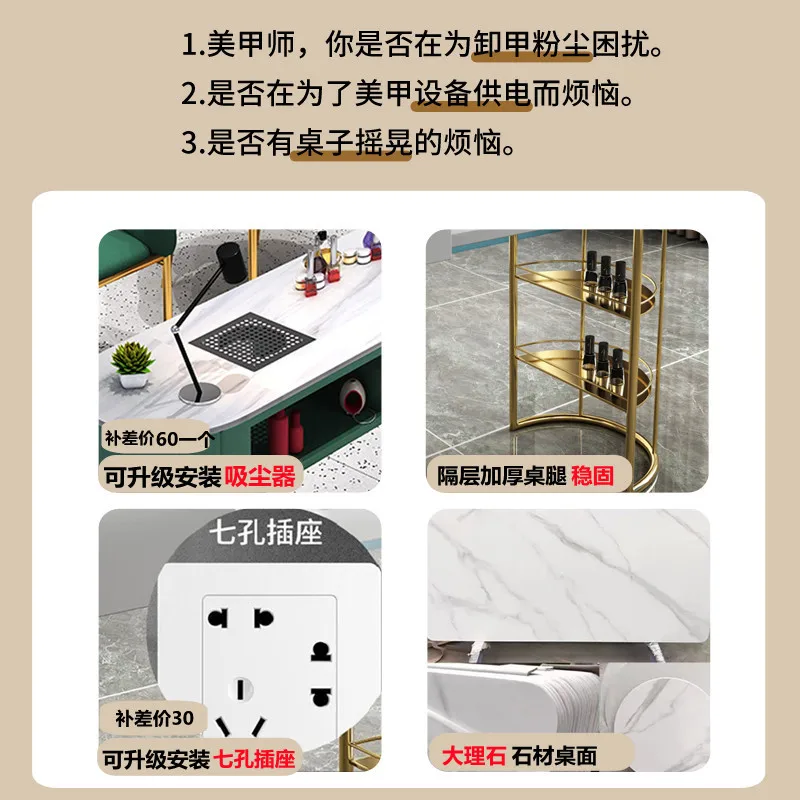 1.美甲师，你是否在为卸甲粉尘困扰。
2.是否在为了美甲设备供电而烦恼。
3.是否有桌子摇晃的烦恼。

补差价60一个
可升级安装 吸尘器

隔层加厚桌腿 稳固

七孔插座
补差价30
可升级安装 七孔插座

大理石 石材桌面