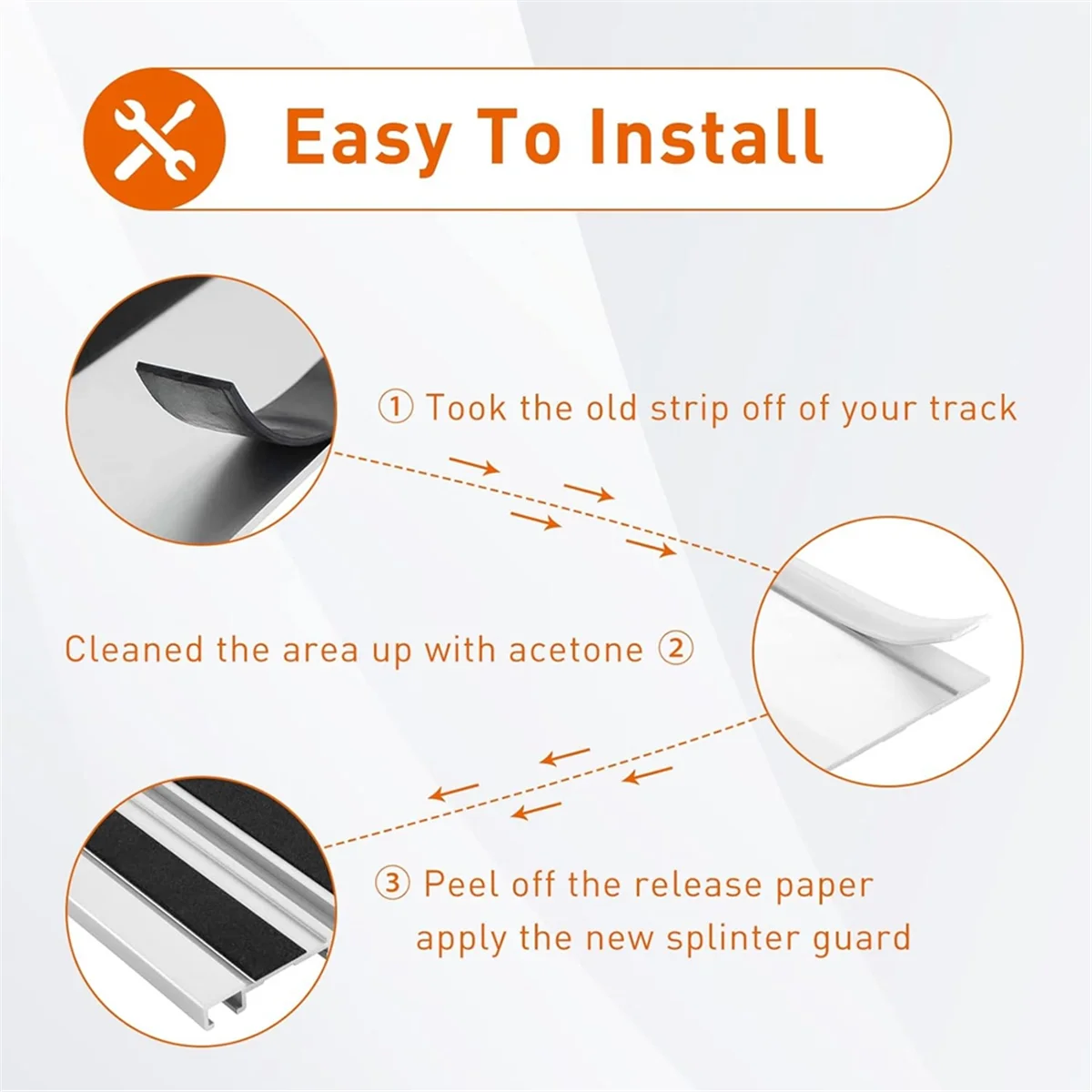 Easy To Install

① Took the old strip off of your track

Cleaned the area up with acetone ②

③ Peel off the release paper apply the new splinter guard