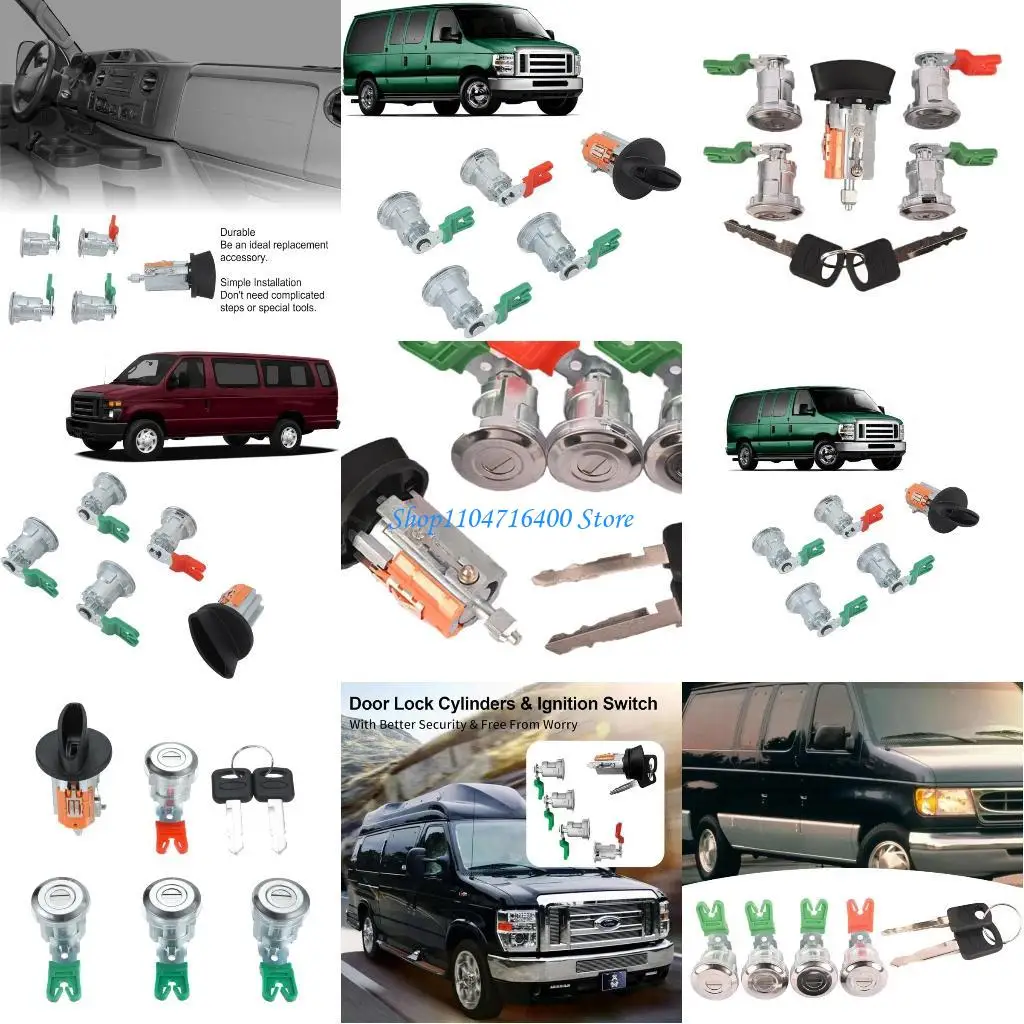 Durable
Be an ideal replacement accessory.

Simple Installation
Don't need complicated steps or special tools.

Shop1104716400 Store

Door Lock Cylinders & Ignition Switch
With Better Security & Free From Worry