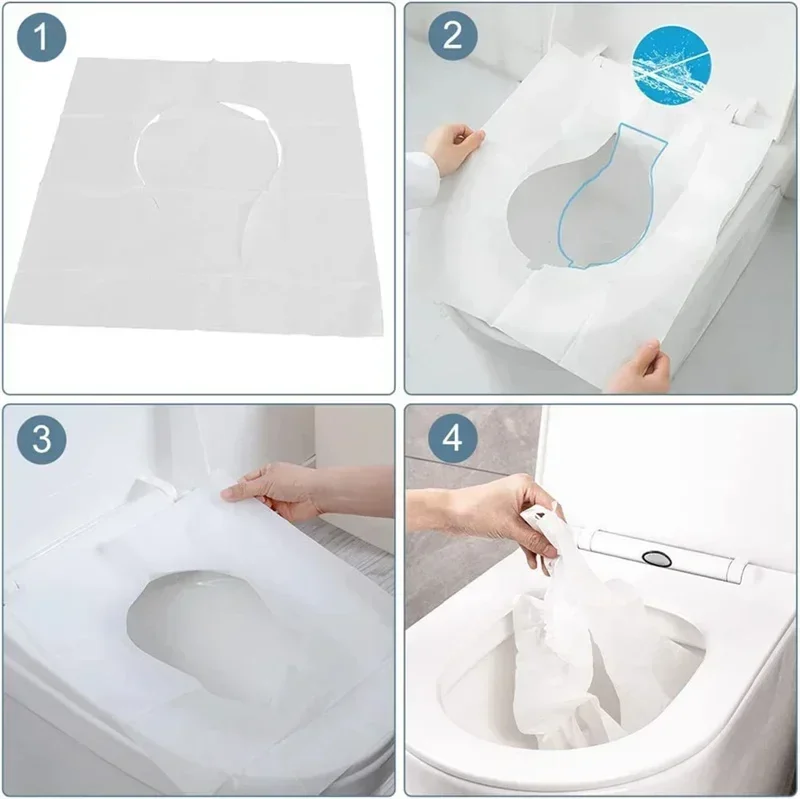 1

2

3

4