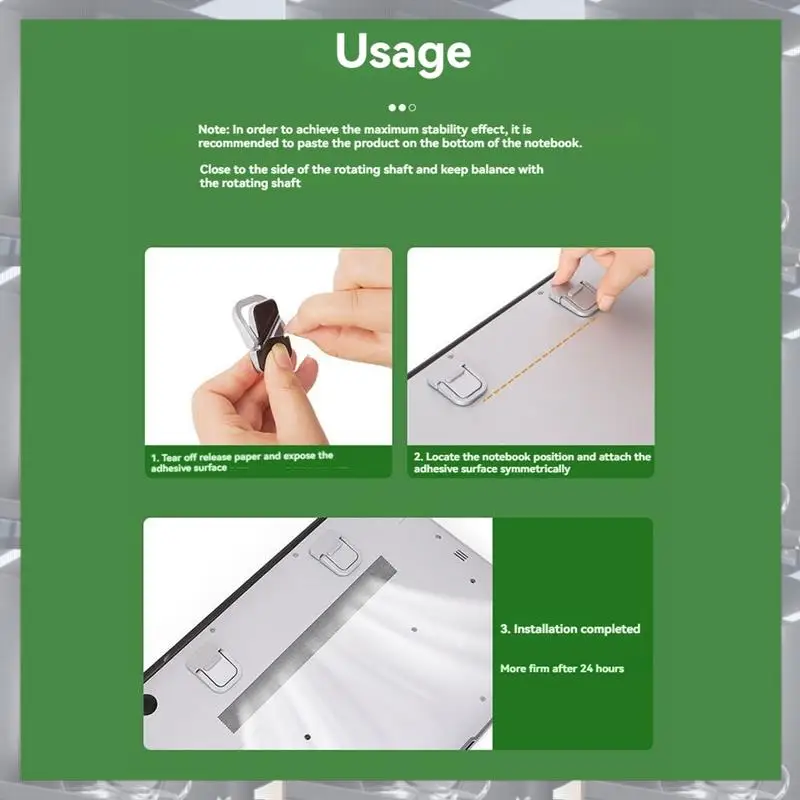 Usage

Note: In order to achieve the maximum stability effect, it is recommended to paste the product on the bottom of the notebook.

Close to the side of the rotating shaft and keep balance with the rotating shaft

1. Tear off release paper and expose the adhesive surface

2. Locate the notebook position and attach the adhesive surface symmetrically

3. Installation completed

More firm after 24 hours