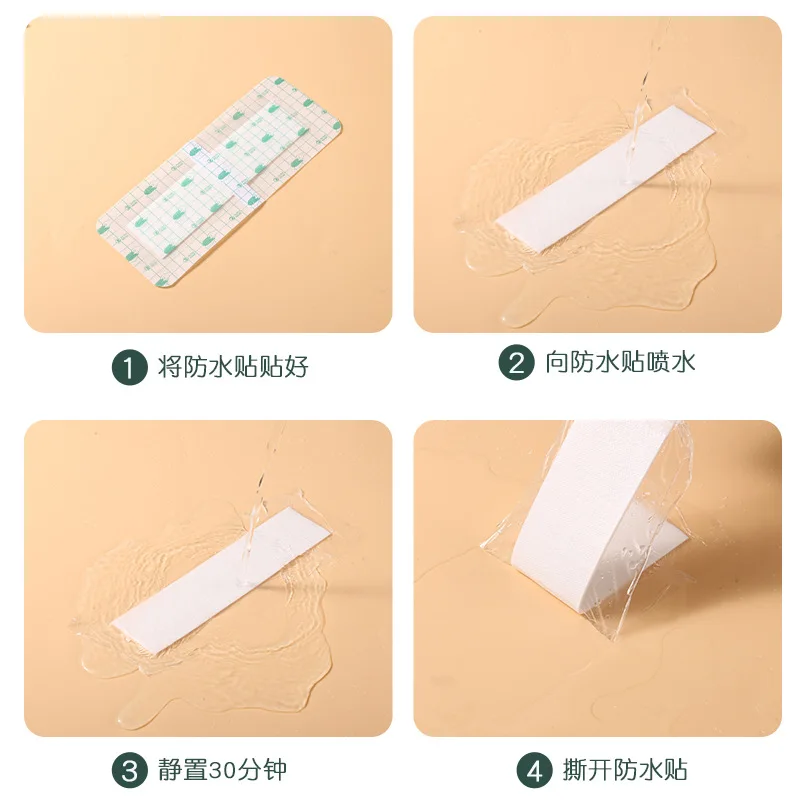 1 将防水贴贴好

2 向防水贴喷水

3 静置30分钟

4 撕开防水贴