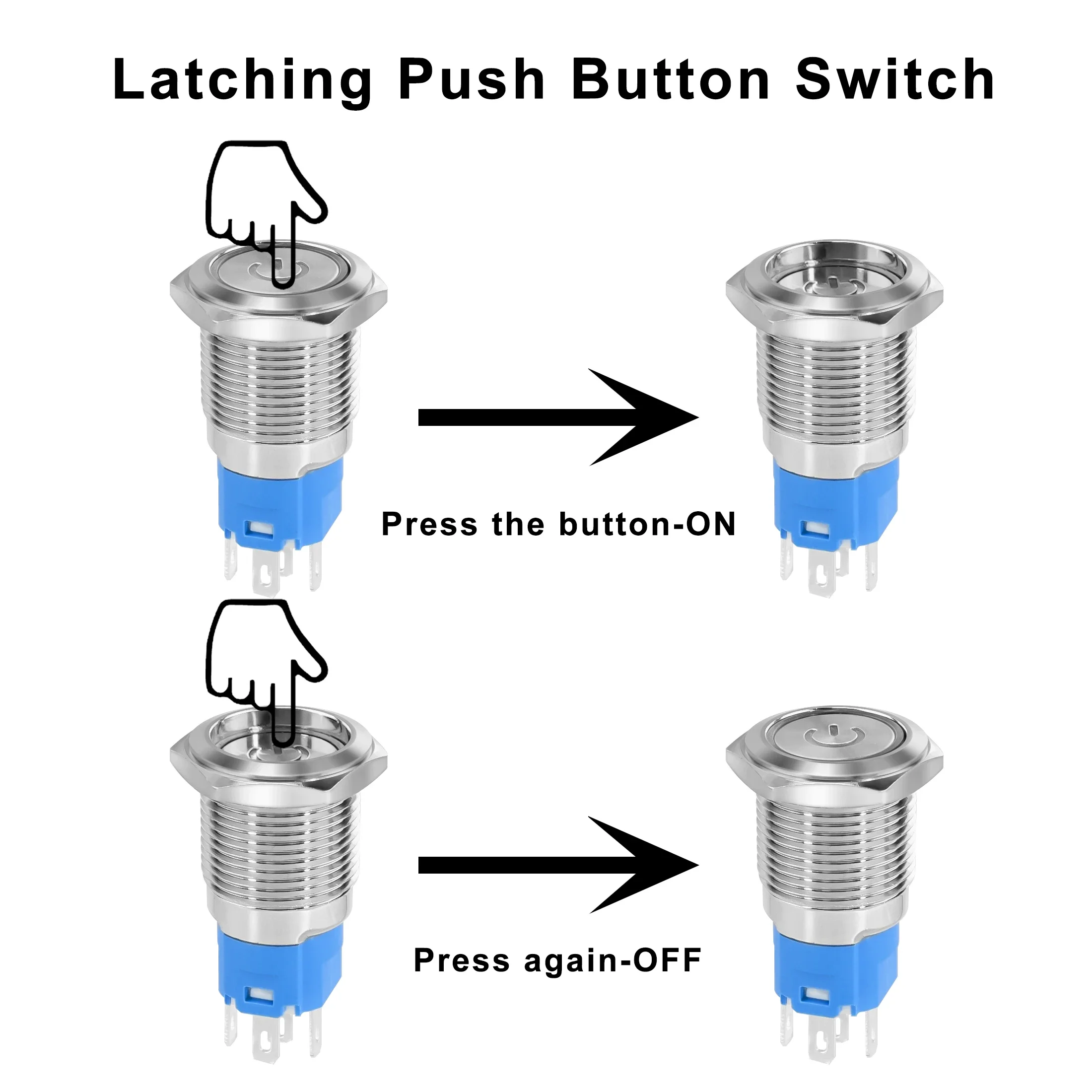 Latching Push Button Switch

Press the button-ON

Press again-OFF