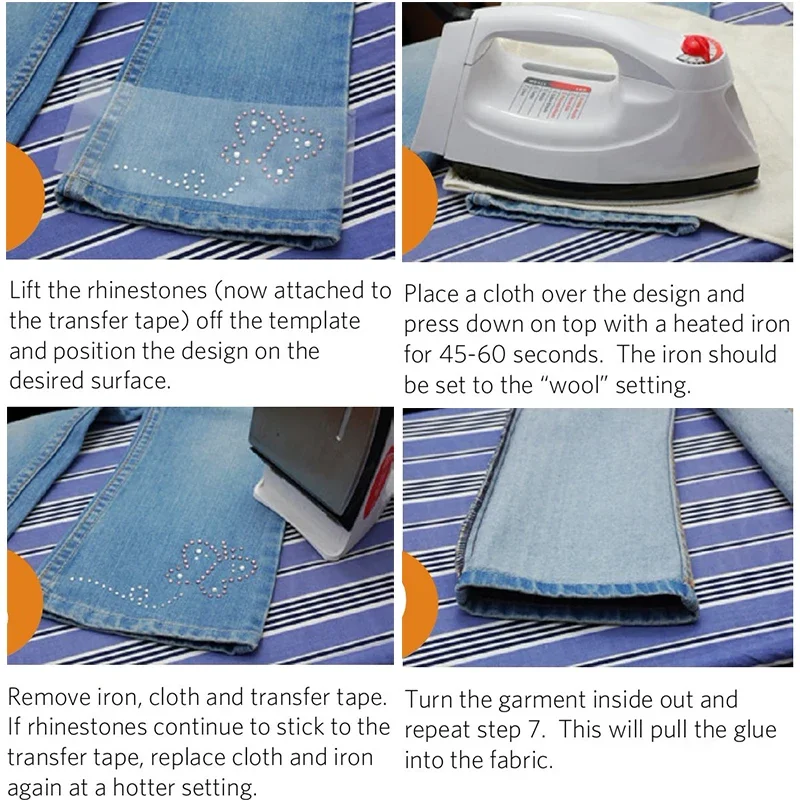 Lift the rhinestones (now attached to the transfer tape) off the template and position the design on the desired surface.

Place a cloth over the design and press down on top with a heated iron for 45-60 seconds. The iron should be set to the "wool" setting.

Remove iron, cloth and transfer tape. If rhinestones continue to stick to the transfer tape, replace cloth and iron again at a hotter setting.

Turn the garment inside out and repeat step 7. This will pull the glue into the fabric.