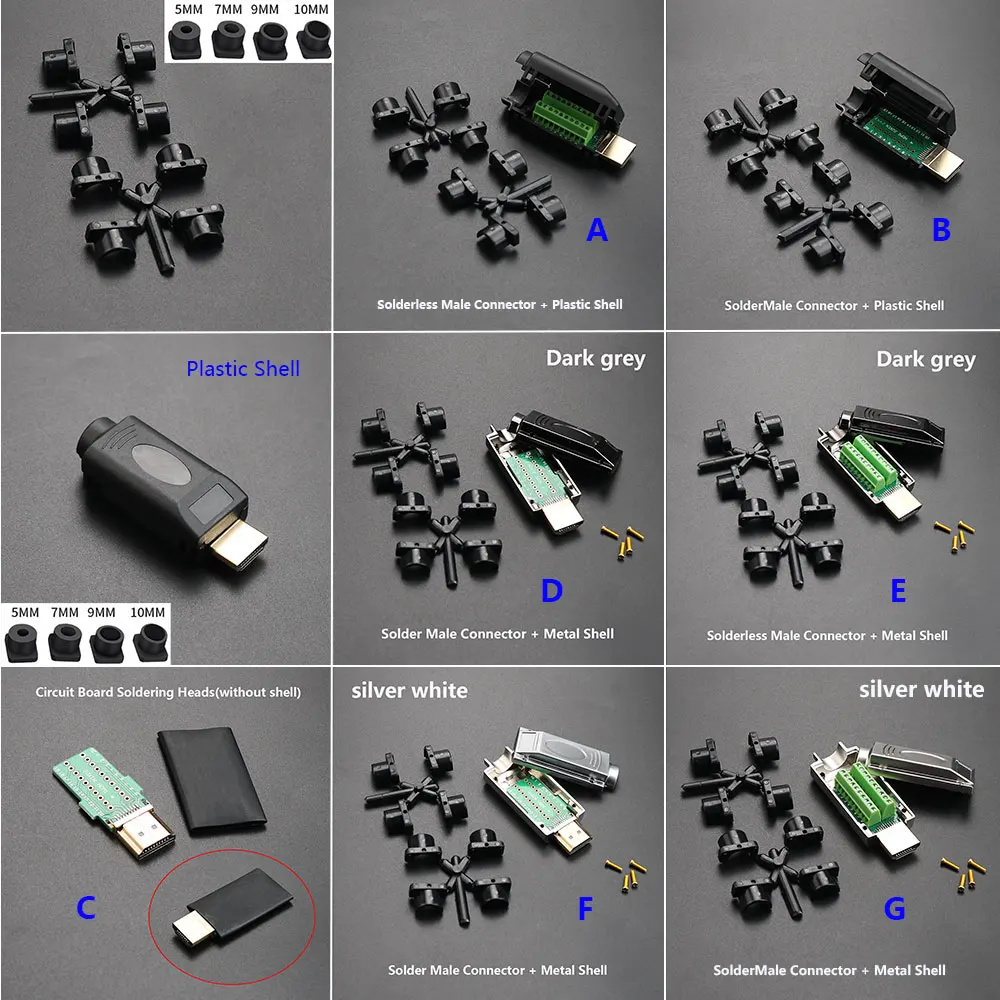 5MM 7MM 9MM 10MM

A

Solderless Male Connector + Plastic Shell

B

SolderMale Connector + Plastic Shell

Plastic Shell

5MM 7MM 9MM 10MM

Dark grey

D

Solder Male Connector + Metal Shell

Dark grey

E

Solderless Male Connector + Metal Shell

Circuit Board Soldering Heads(without shell)

C

silver white

F

Solder Male Connector + Metal Shell

silver white

G

SolderMale Connector + Metal Shell