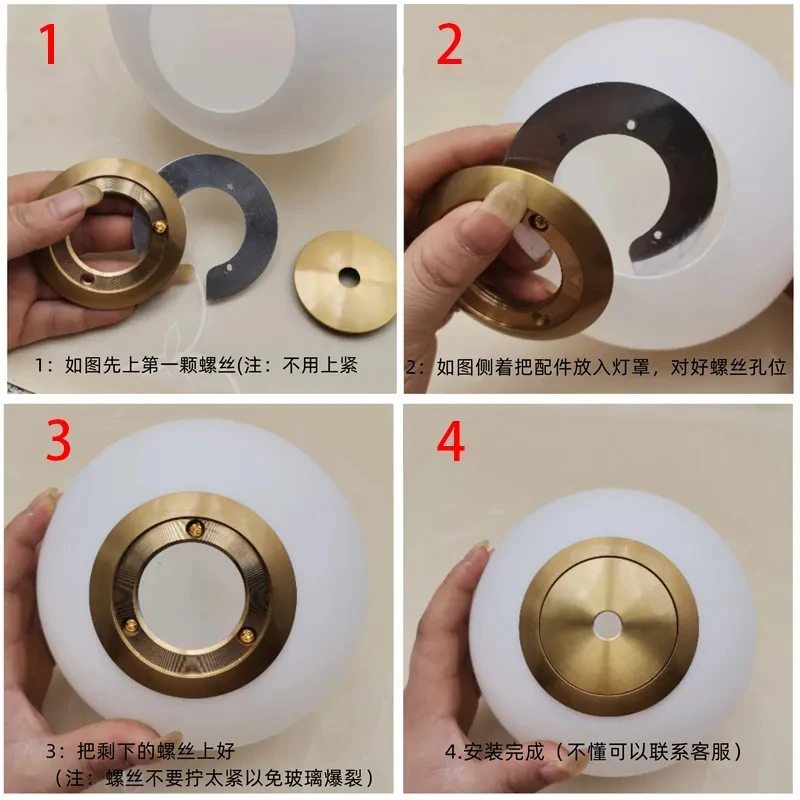 1

1：如图先上第一颗螺丝(注：不用上紧

2

2：如图侧着把配件放入灯罩，对好螺丝孔位

3

3：把剩下的螺丝上好
（注：螺丝不要拧太紧以免玻璃爆裂）

4

4.安装完成（不懂可以联系客服）