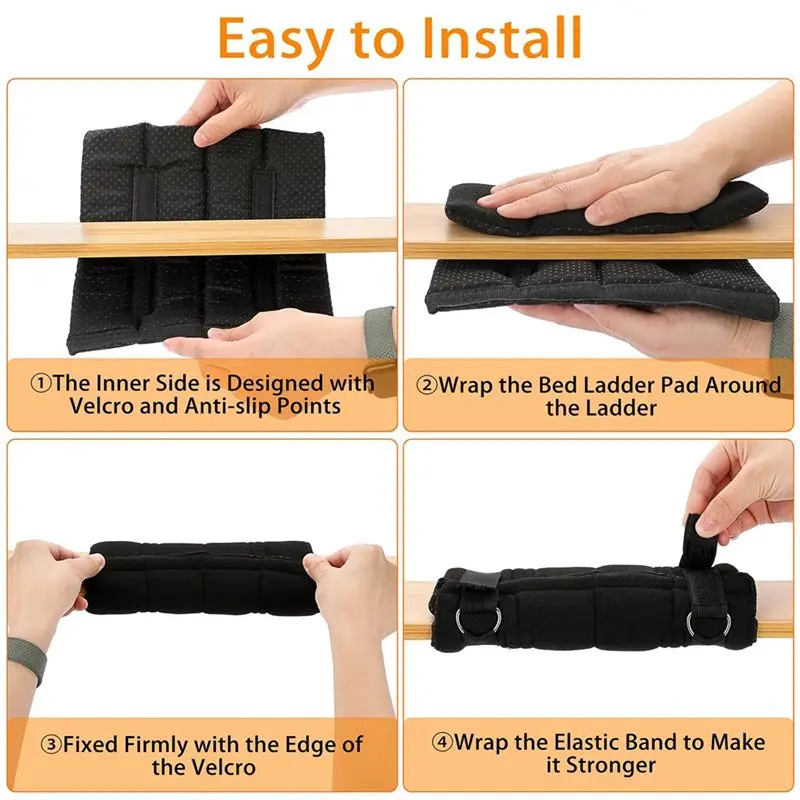 Easy to Install

①The Inner Side is Designed with Velcro and Anti-slip Points

②Wrap the Bed Ladder Pad Around the Ladder

③Fixed Firmly with the Edge of the Velcro

④Wrap the Elastic Band to Make it Stronger