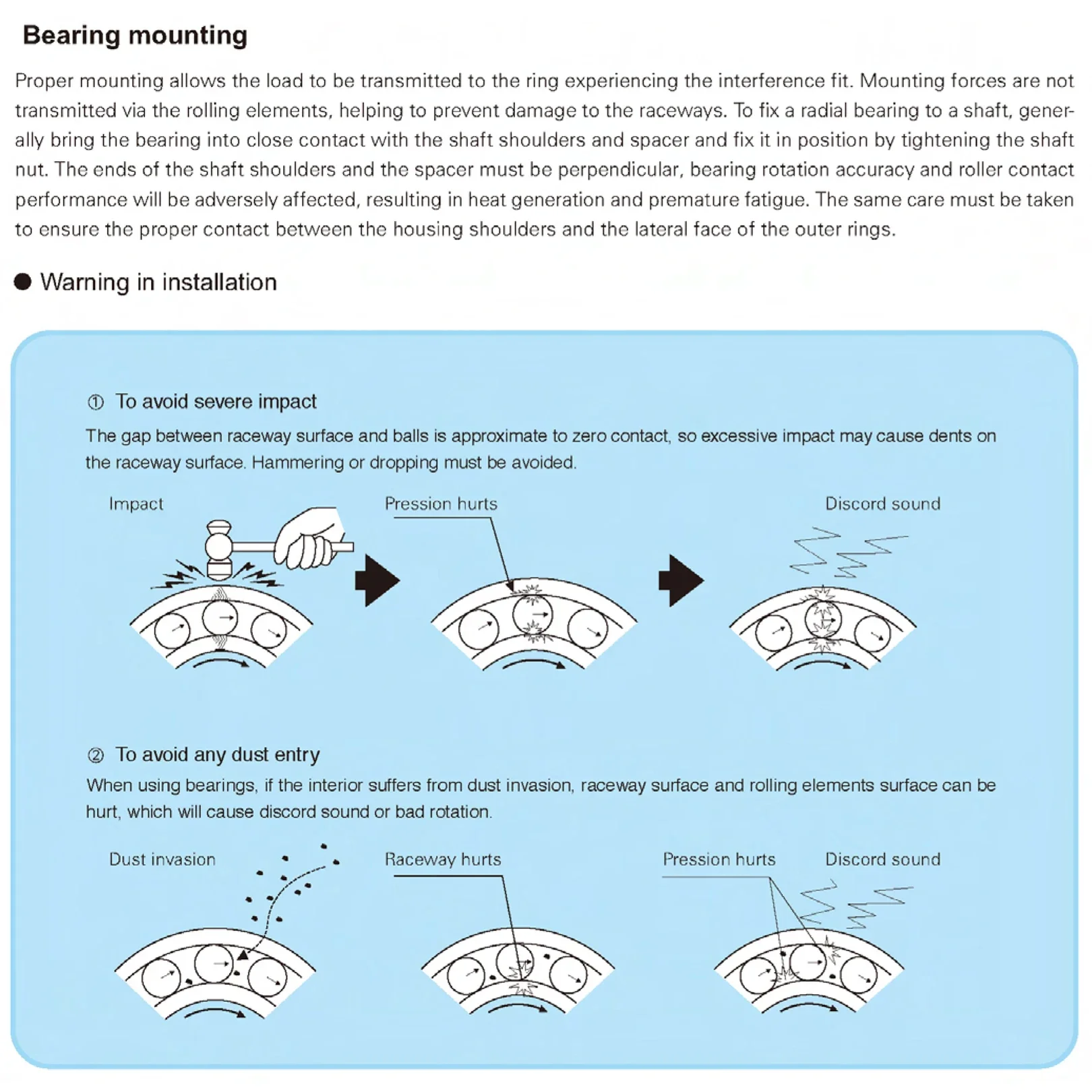 Bearing mounting

Proper mounting allows the load to be transmitted to the ring experiencing the interference fit. Mounting forces are not transmitted via the rolling elements, helping to prevent damage to the raceways. To fix a radial bearing to a shaft, generally bring the bearing into close contact with the shaft shoulders and spacer and fix it in position by tightening the shaft nut. The ends of the shaft shoulders and the spacer must be perpendicular, bearing rotation accuracy and roller contact performance will be adversely affected, resulting in heat generation and premature fatigue. The same care must be taken to ensure the proper contact between the housing shoulders and the lateral face of the outer rings.

● Warning in installation

① To avoid severe impact

The gap between raceway surface and balls is approximate to zero contact, so excessive impact may cause dents on the raceway surface. Hammering or dropping must be avoided.

Impact

Pression hurts

Discord sound

② To avoid any dust entry

When using bearings, if the interior suffers from dust invasion, raceway surface and rolling elements surface can be hurt, which will cause discord sound or bad rotation.

Dust invasion

Raceway hurts

Pression hurts

Discord sound