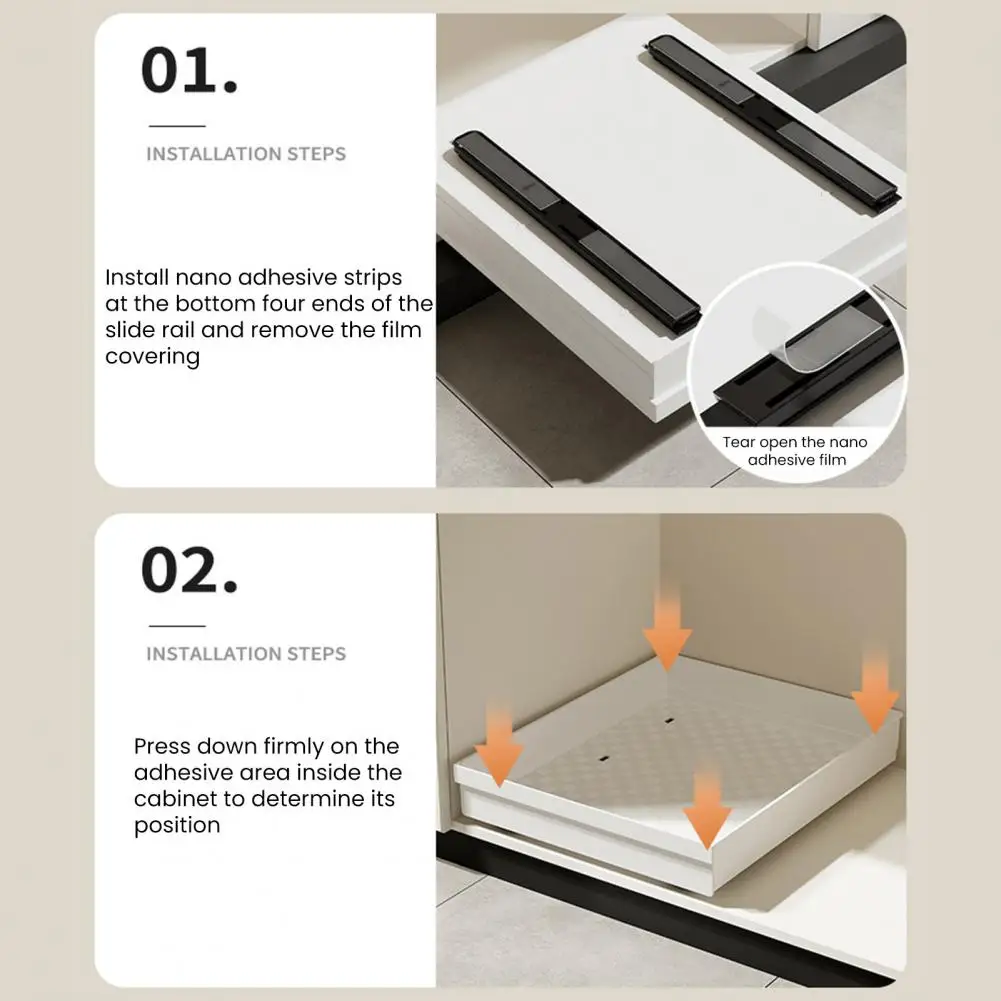 01.

INSTALLATION STEPS

Install nano adhesive strips at the bottom four ends of the slide rail and remove the film covering

Tear open the nano adhesive film

02.

INSTALLATION STEPS

Press down firmly on the adhesive area inside the cabinet to determine its position