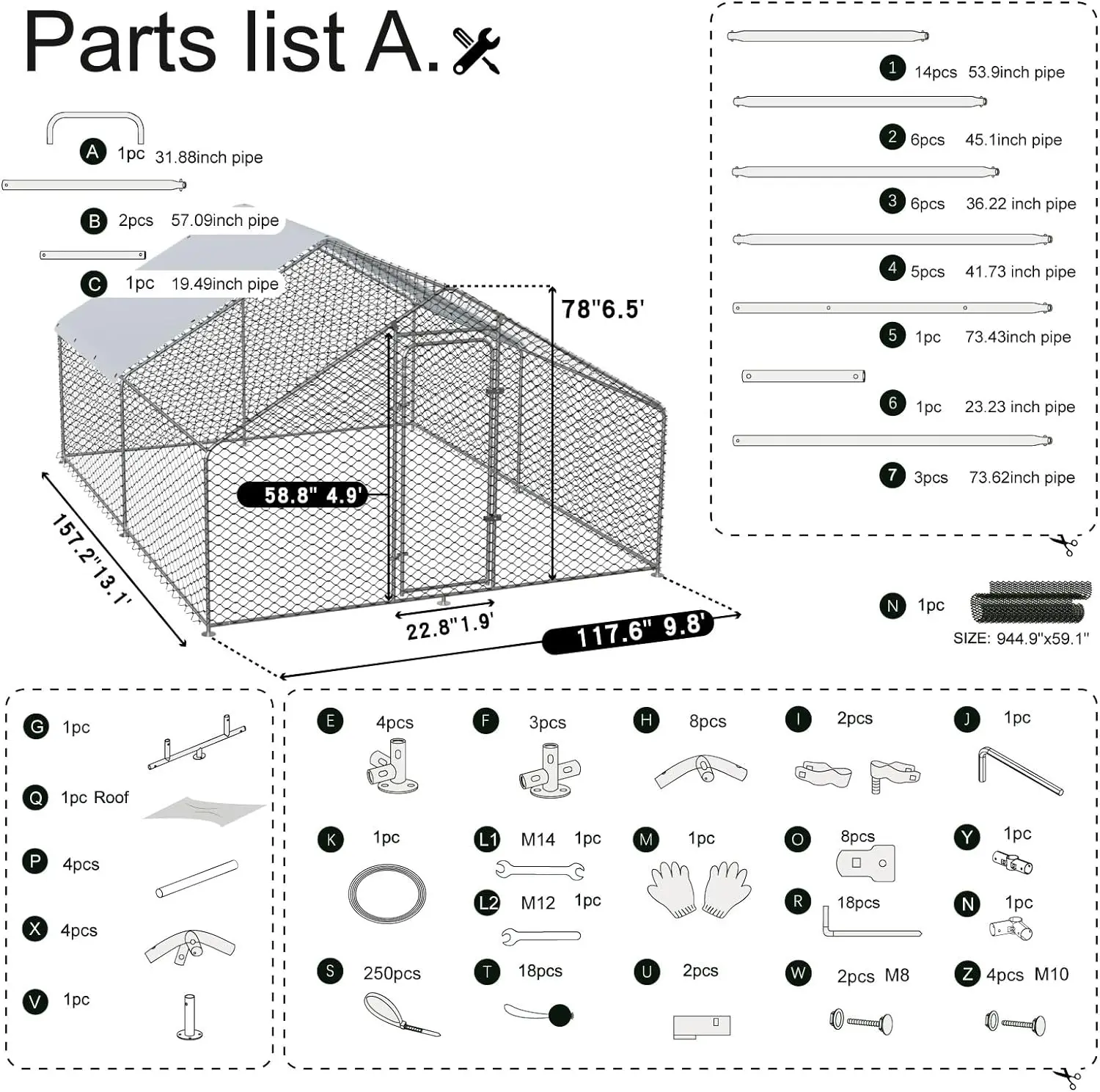 Parts list A.

A 1pc 31.88inch pipe

B 2pcs 57.09inch pipe

C 1pc 19.49inch pipe

78"6.5'

58.8" 4.9'

157.2"13.1'

22.8"1.9'

117.6" 9.8'

1 14pcs 53.9inch pipe

2 6pcs 45.1inch pipe

3 6pcs 36.22 inch pipe

4 5pcs 41.73 inch pipe

5 1pc 73.43inch pipe

6 1pc 23.23 inch pipe

7 3pcs 73.62inch pipe

N 1pc
SIZE: 944.9"x59.1"

G 1pc

Q 1pc Roof

P 4pcs

X 4pcs

V 1pc

E 4pcs

F 3pcs

H 8pcs

I 2pcs

J 1pc

K 1pc

L1 M14 1pc

L2 M12 1pc

M 1pc

O 8pcs

R 18pcs

Y 1pc

N 1pc

S 250pcs

T 18pcs

U 2pcs

W 2pcs M8

Z 4pcs M10