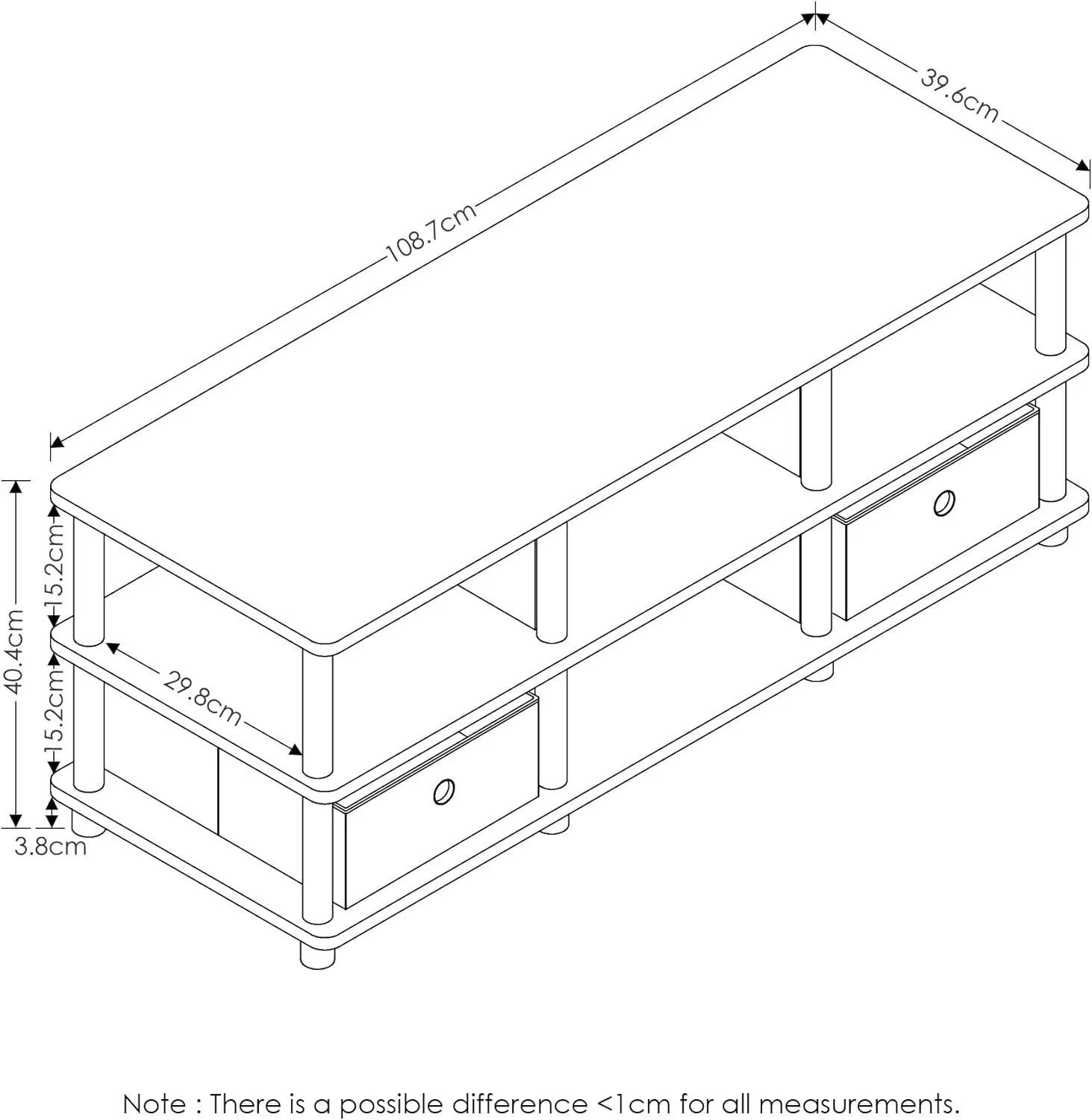 39.6cm

108.7cm

40.4cm

15.2cm

15.2cm

29.8cm

3.8cm

Note : There is a possible difference <1cm for all measurements.