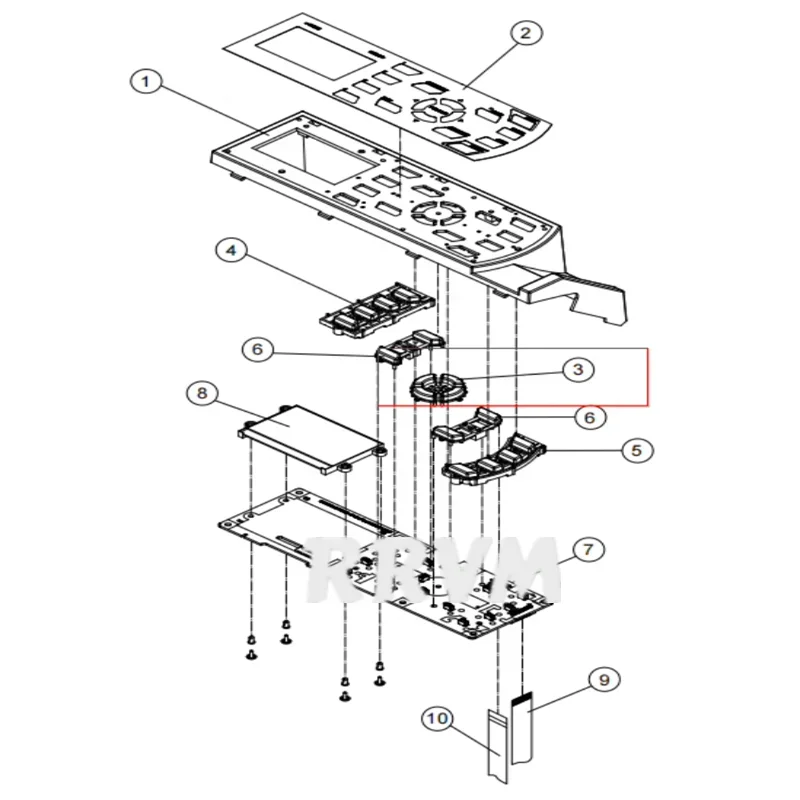 2
1
4
6
3
8
6
5
RRVM
7
9
10