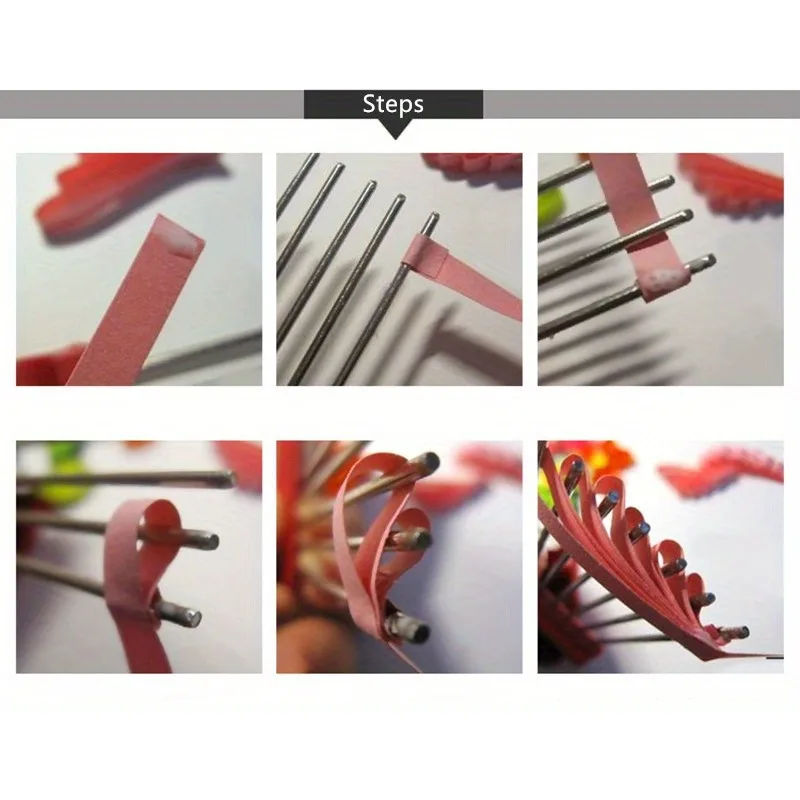 Steps