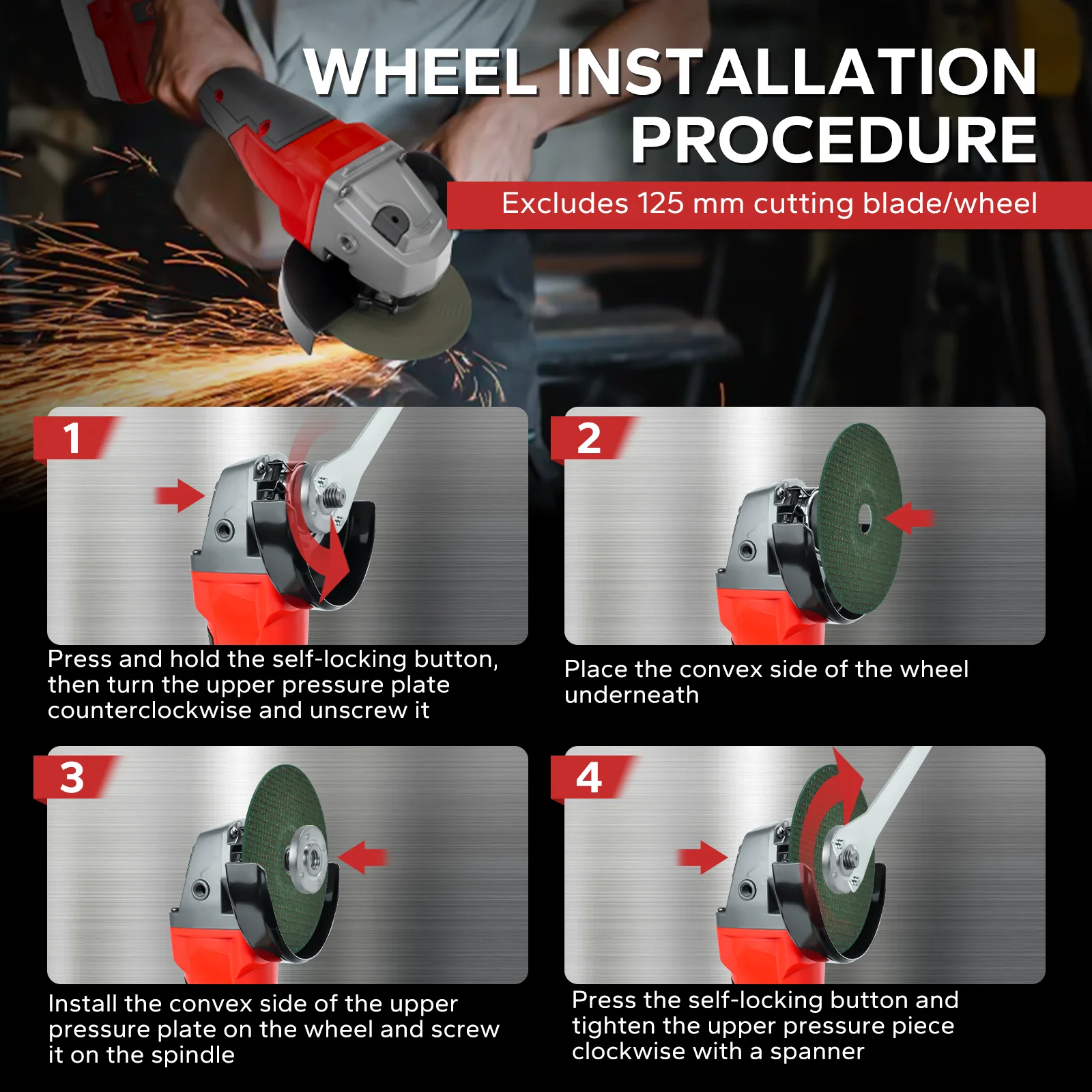 WHEEL INSTALLATION PROCEDURE

Excludes 125 mm cutting blade/wheel

1

Press and hold the self-locking button, then turn the upper pressure plate counterclockwise and unscrew it

2

Place the convex side of the wheel underneath

3

Install the convex side of the upper pressure plate on the wheel and screw it on the spindle

4

Press the self-locking button and tighten the upper pressure piece clockwise with a spanner