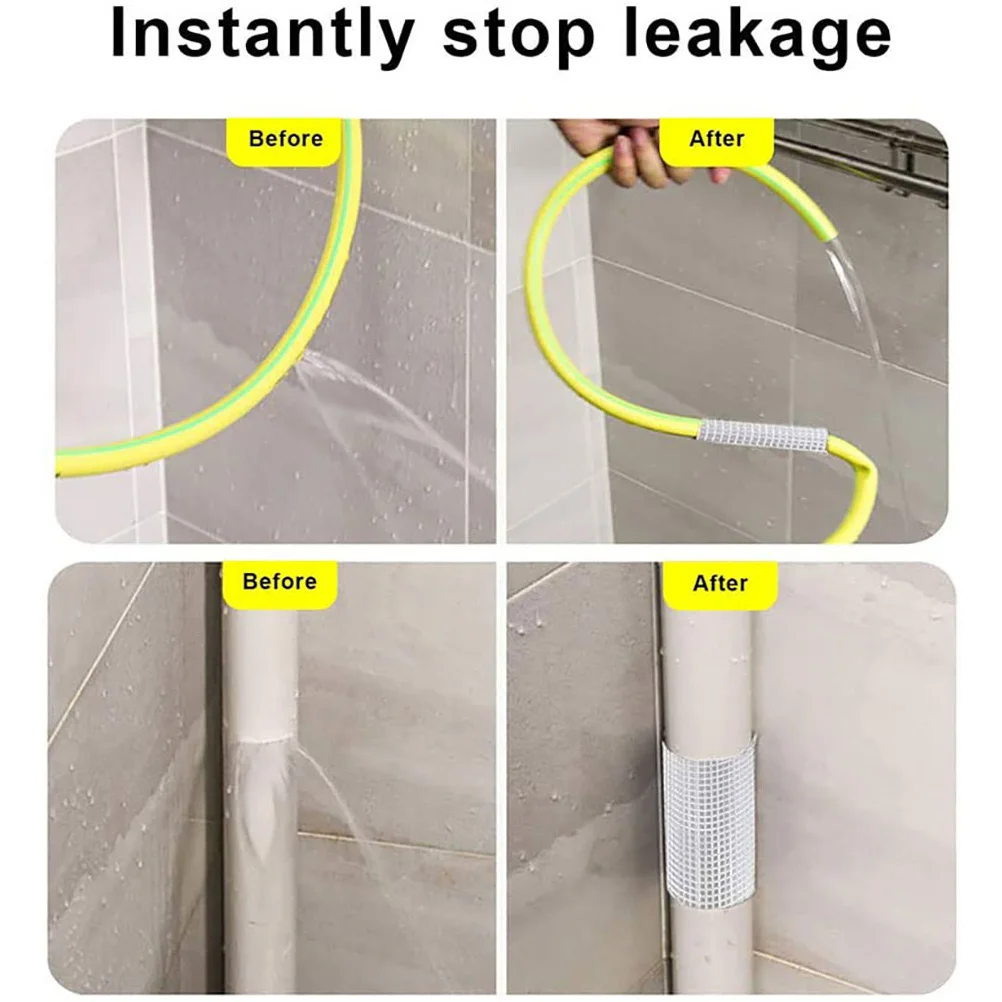 Instantly stop leakage

Before

After

Before

After