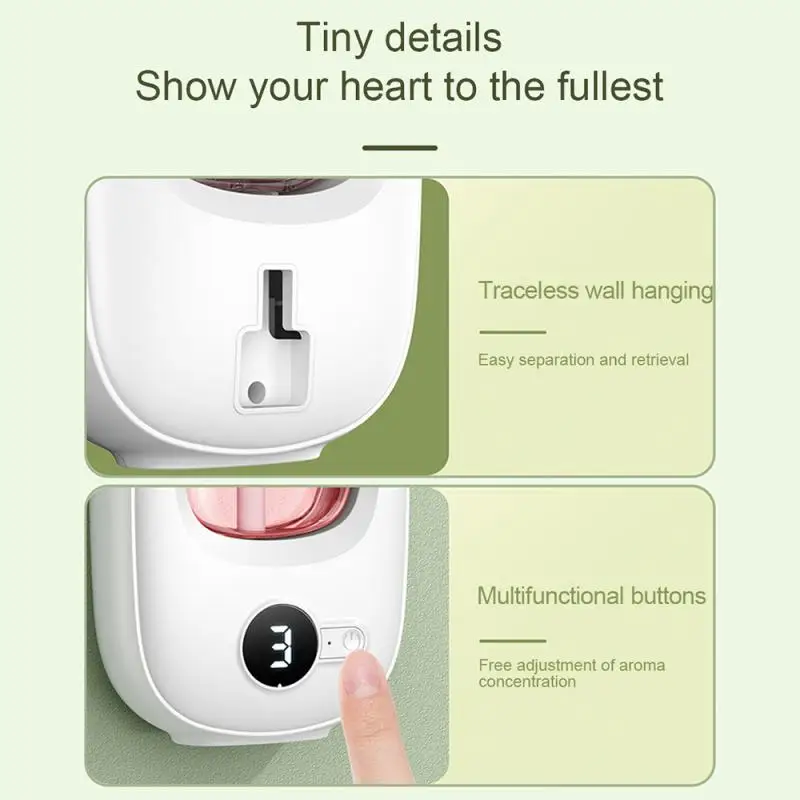 Tiny details
Show your heart to the fullest

Traceless wall hanging

Easy separation and retrieval

3

Multifunctional buttons

Free adjustment of aroma concentration