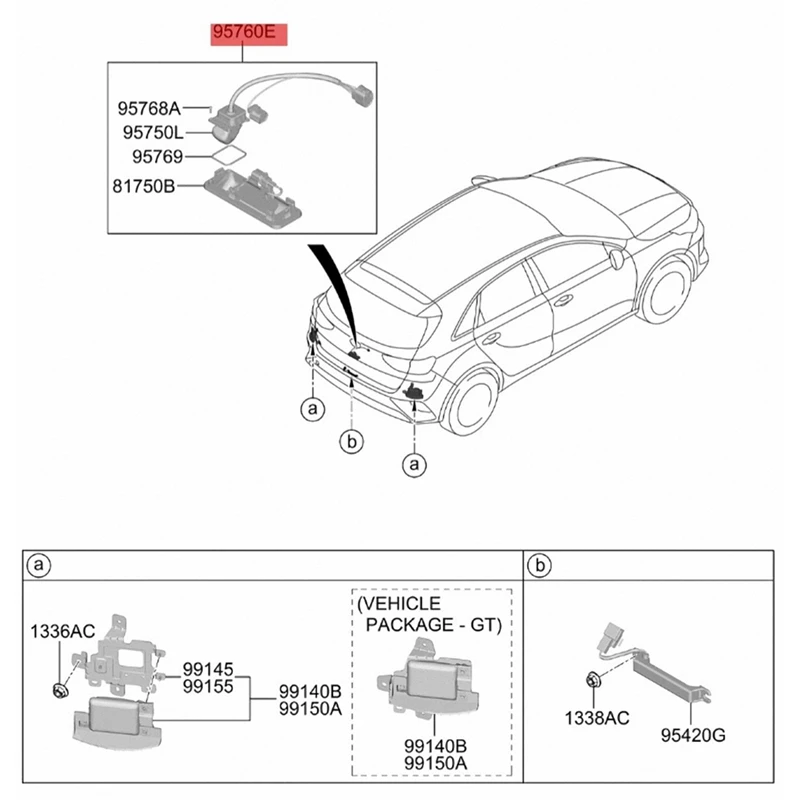 95760E

95768A
95750L
95769
81750B

a
b
a

a

1336AC
99145
99155
99140B
99150A

(VEHICLE PACKAGE - GT)
99140B
99150A

b

1338AC
95420G