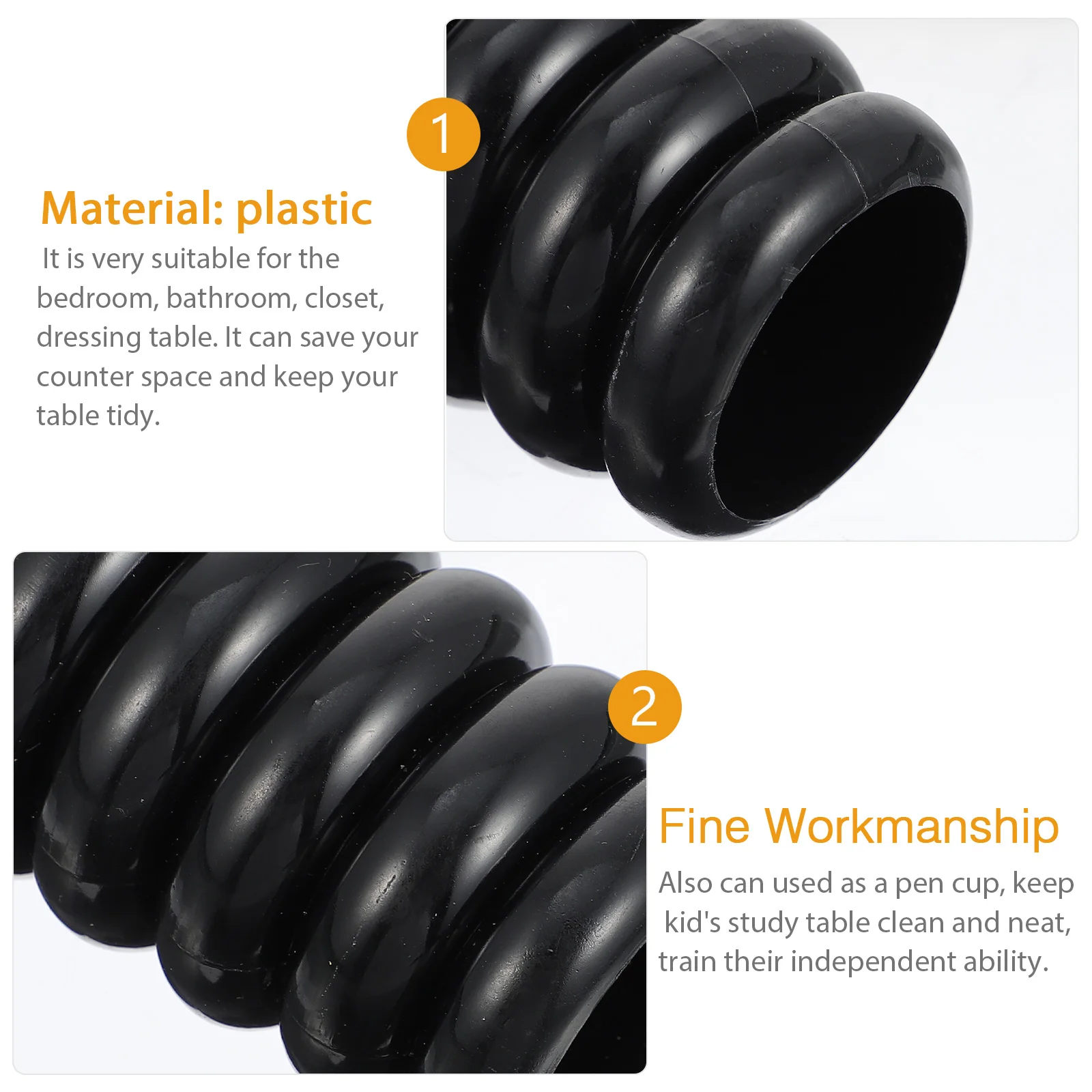 1

Material: plastic

It is very suitable for the bedroom, bathroom, closet, dressing table. It can save your counter space and keep your table tidy.

2

Fine Workmanship

Also can used as a pen cup, keep kid's study table clean and neat, train their independent ability.