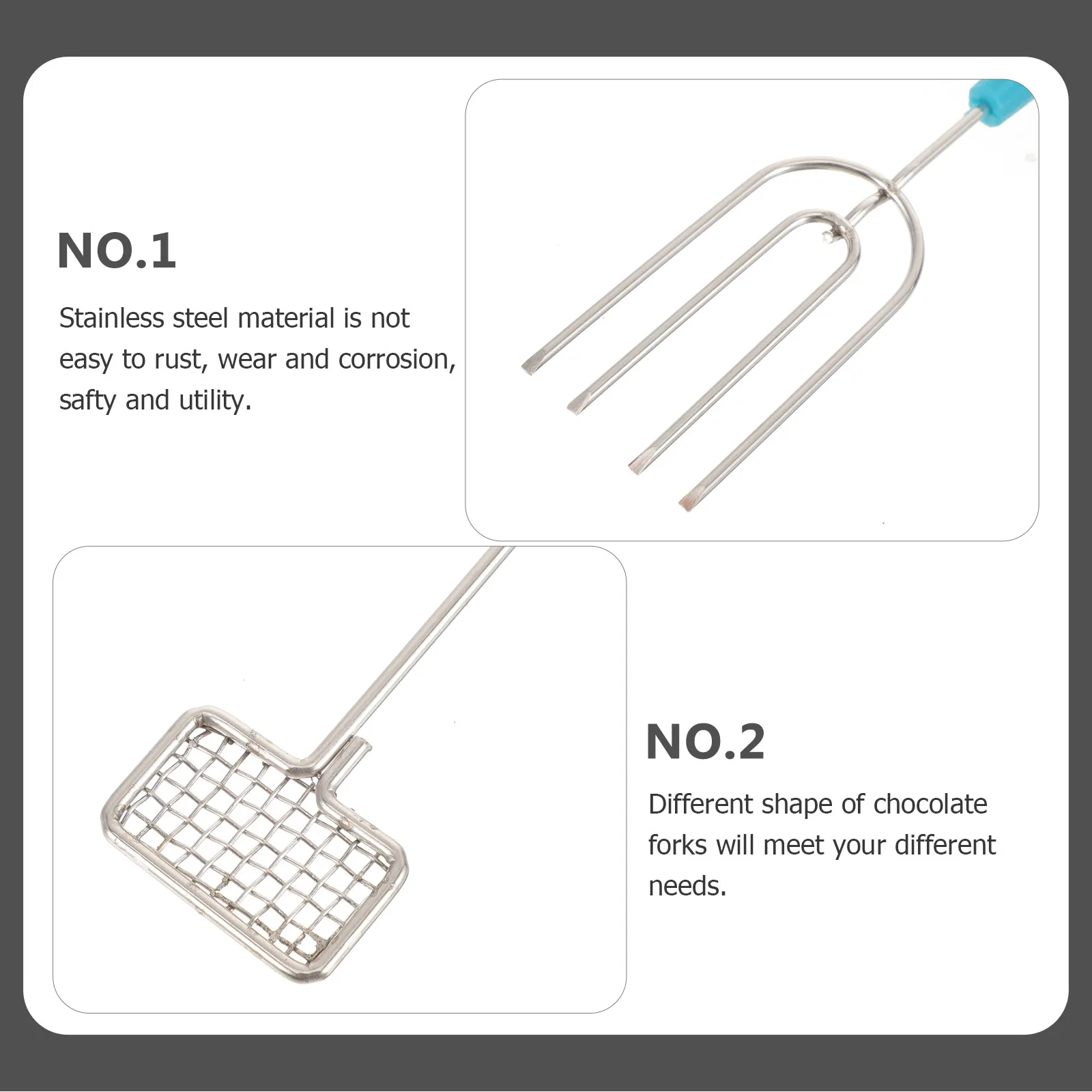 NO.1

Stainless steel material is not easy to rust, wear and corrosion, safty and utility.

NO.2

Different shape of chocolate forks will meet your different needs.