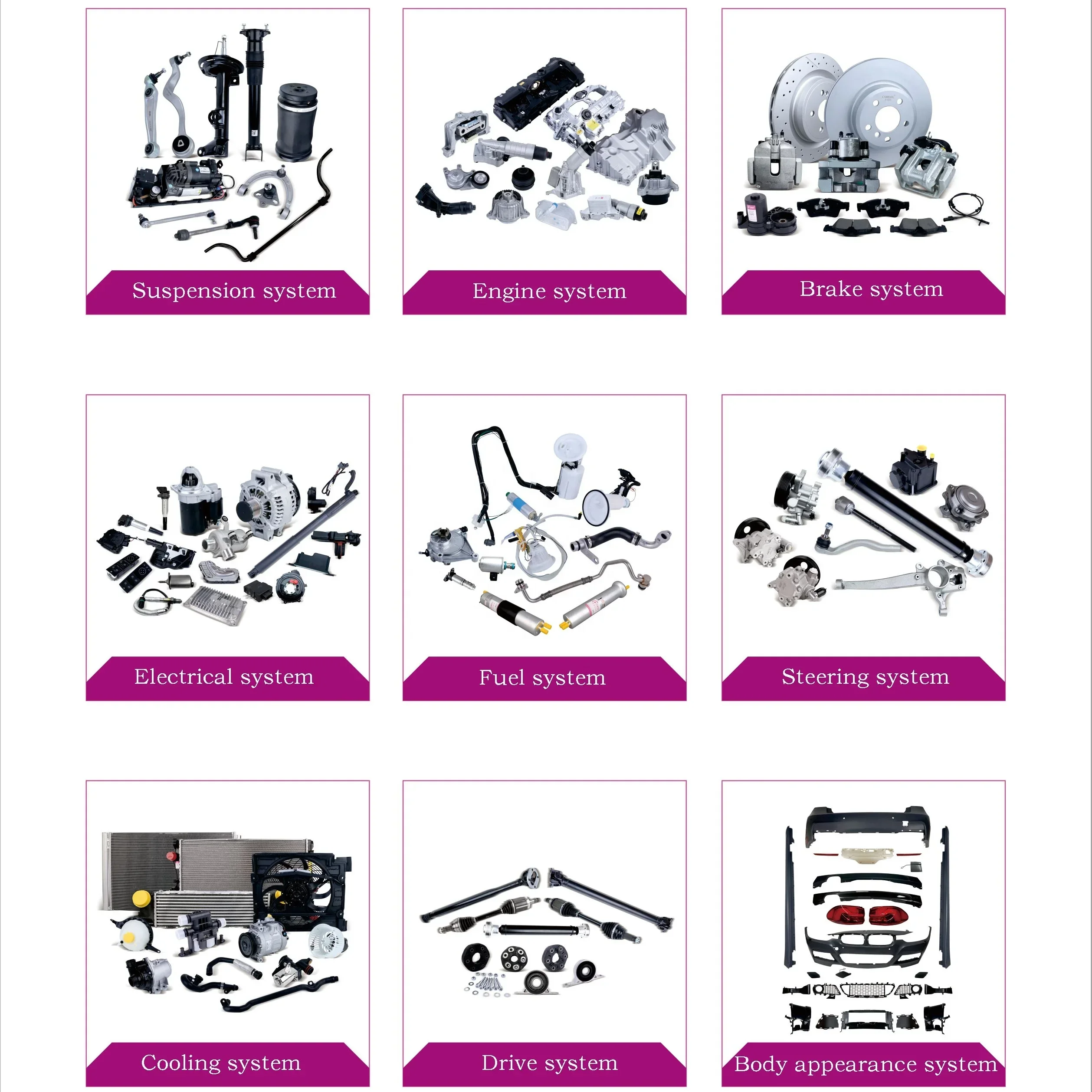 Suspension system

Engine system

Brake system

Electrical system

Fuel system

Steering system

Cooling system

Drive system

Body appearance system