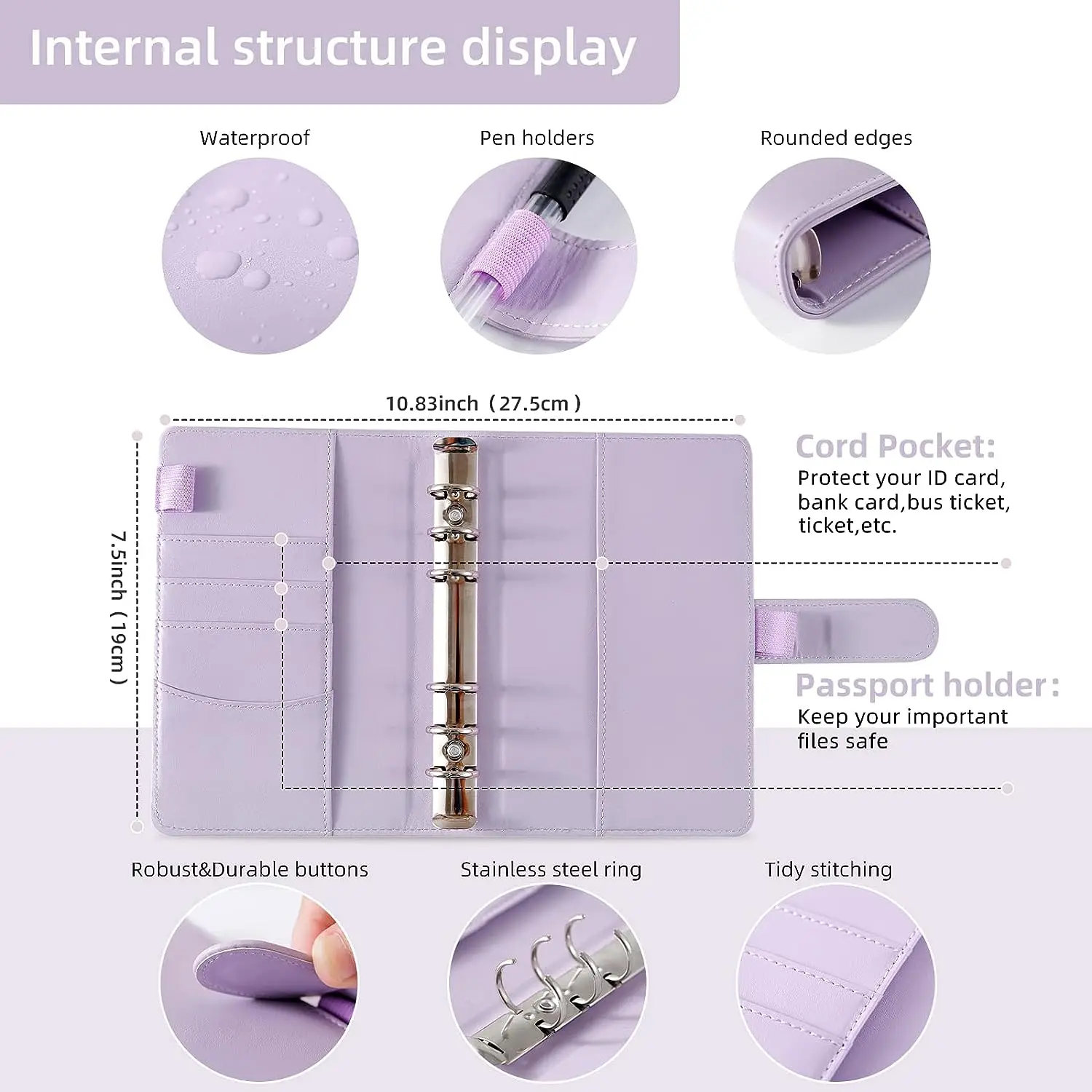 Internal structure display

Waterproof

Pen holders

Rounded edges

10.83inch（27.5cm）

7.5inch（19cm）

Cord Pocket:
Protect your ID card, bank card,bus ticket, ticket,etc.

Passport holder:
Keep your important files safe

Robust&Durable buttons

Stainless steel ring

Tidy stitching