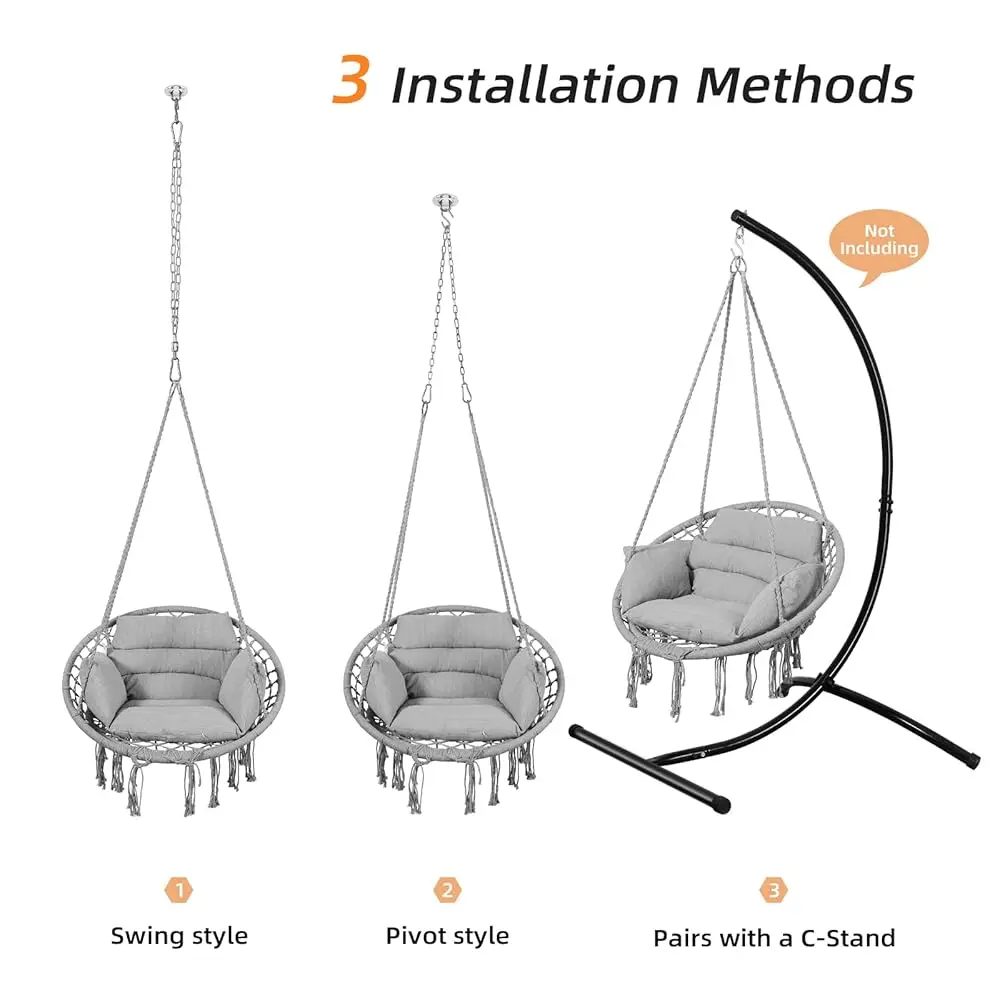 3 Installation Methods

Not Including

1
Swing style

2
Pivot style

3
Pairs with a C-Stand