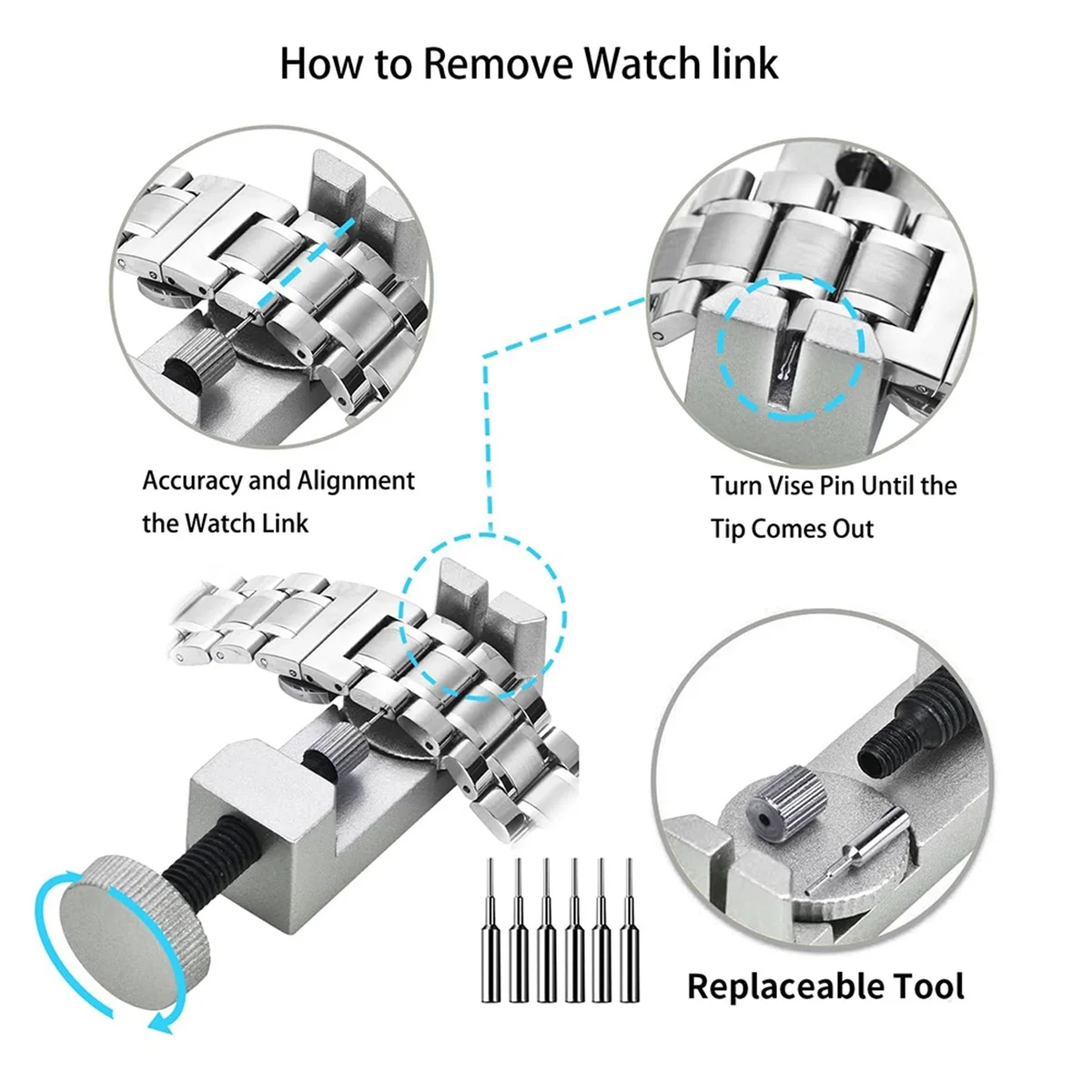 How to Remove Watch link

Accuracy and Alignment the Watch Link

Turn Vise Pin Until the Tip Comes Out

Replaceable Tool