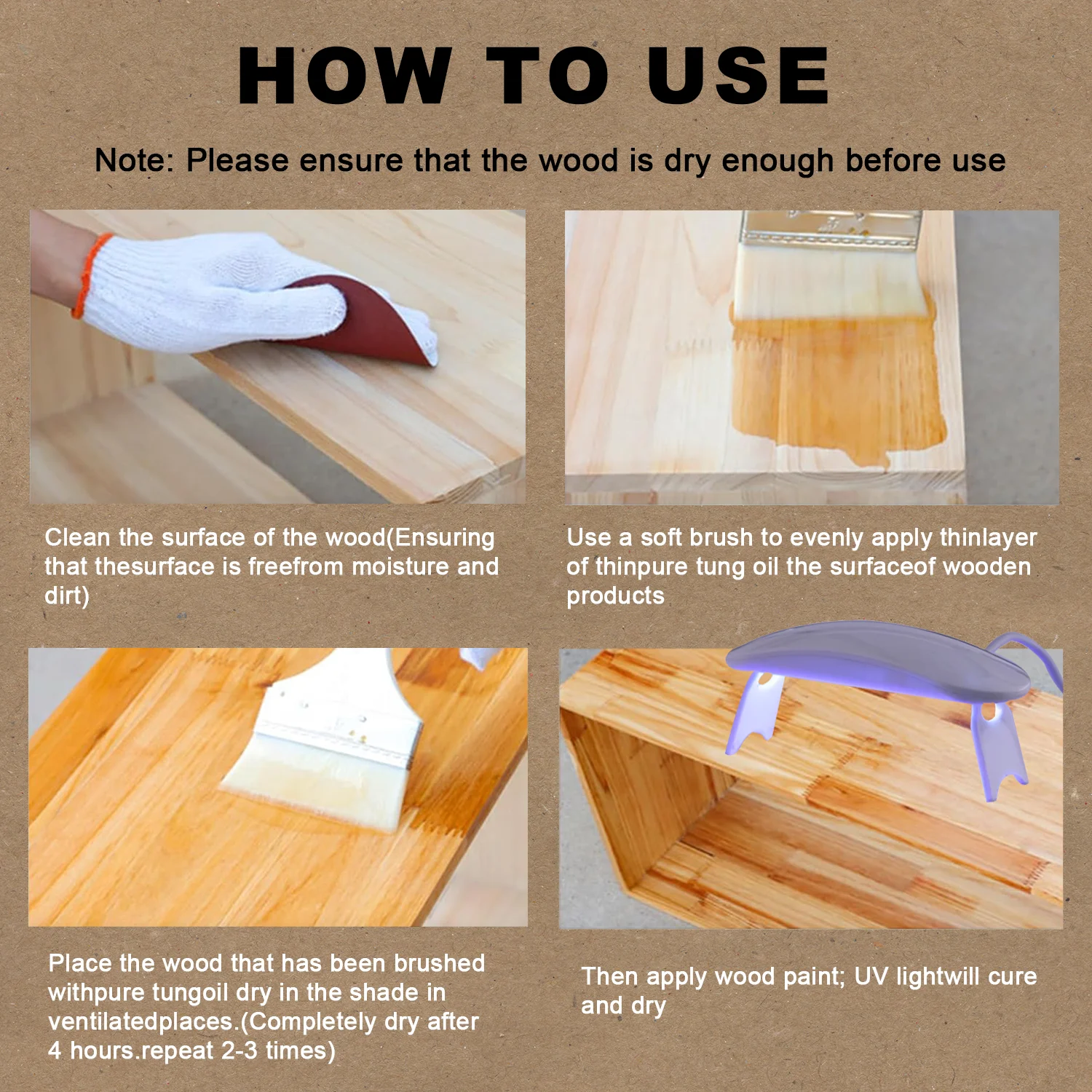 HOW TO USE

Note: Please ensure that the wood is dry enough before use

Clean the surface of the wood(Ensuring that thesurface is freefrom moisture and dirt)

Use a soft brush to evenly apply thinlayer of thinpure tung oil the surfaceof wooden products

Place the wood that has been brushed withpure tungoil dry in the shade in ventilatedplaces.(Completely dry after 4 hours.repeat 2-3 times)

Then apply wood paint; UV lightwill cure and dry