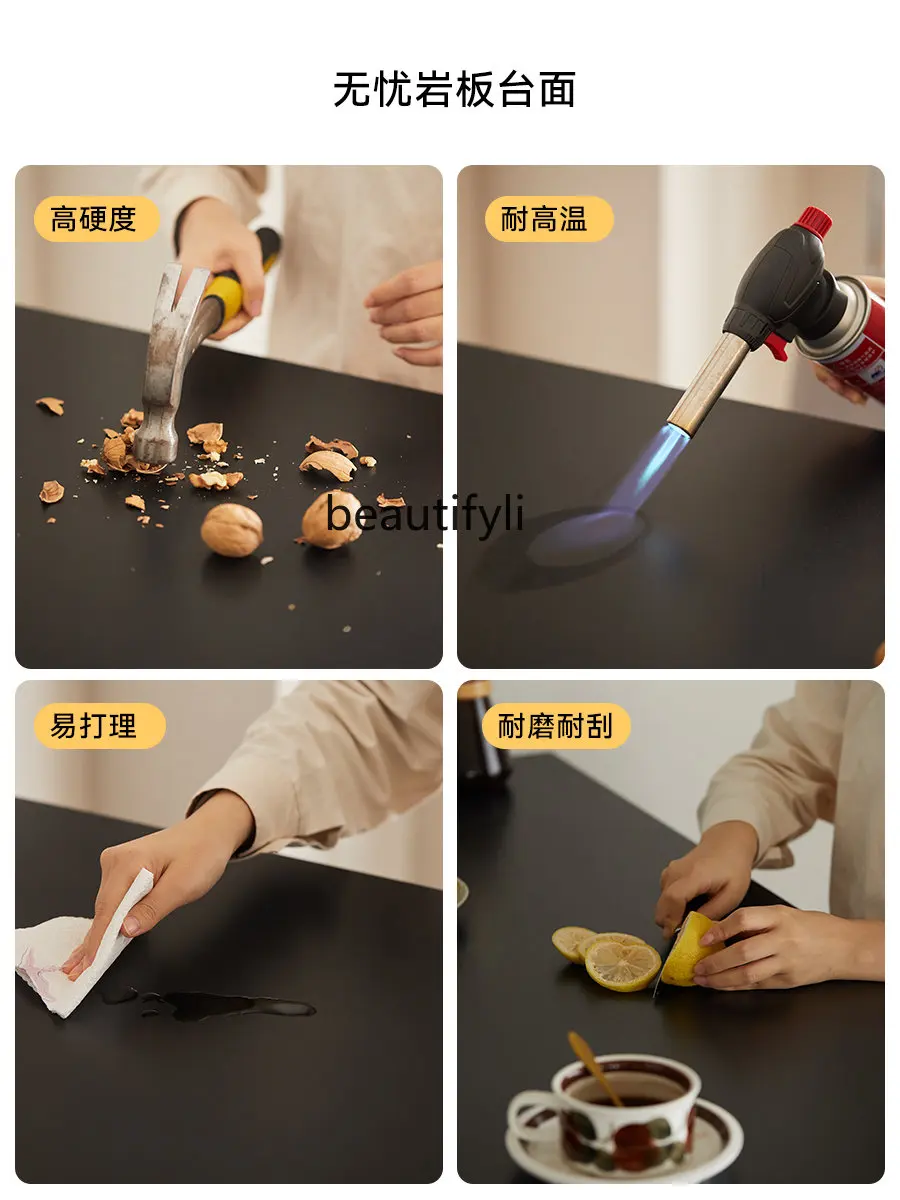 无忧岩板台面

高硬度

耐高温

beautifyli

易打理

耐磨耐刮