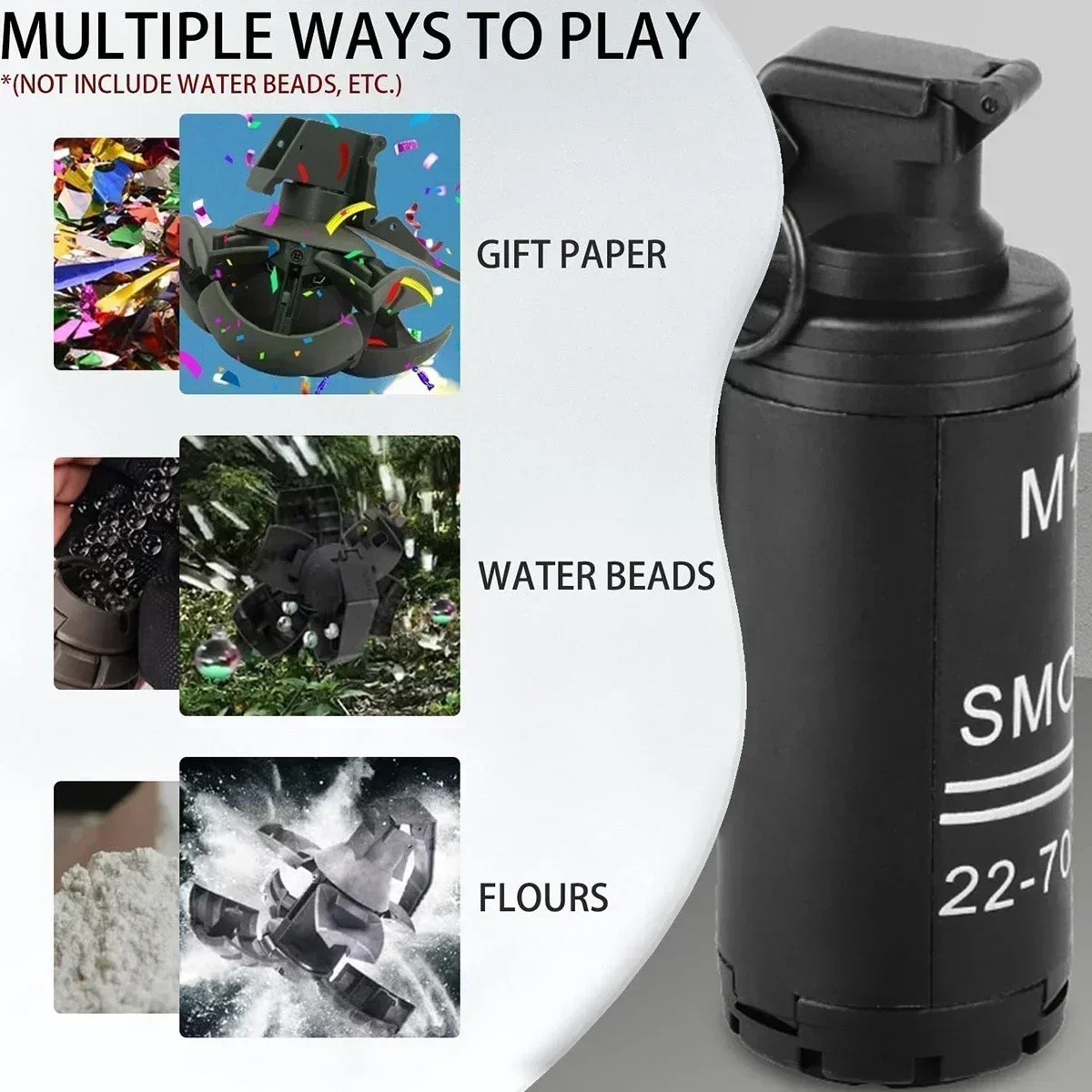 MULTIPLE WAYS TO PLAY
*(NOT INCLUDE WATER BEADS, ETC.)

GIFT PAPER

WATER BEADS

FLOURS

M1

SMO

22-70