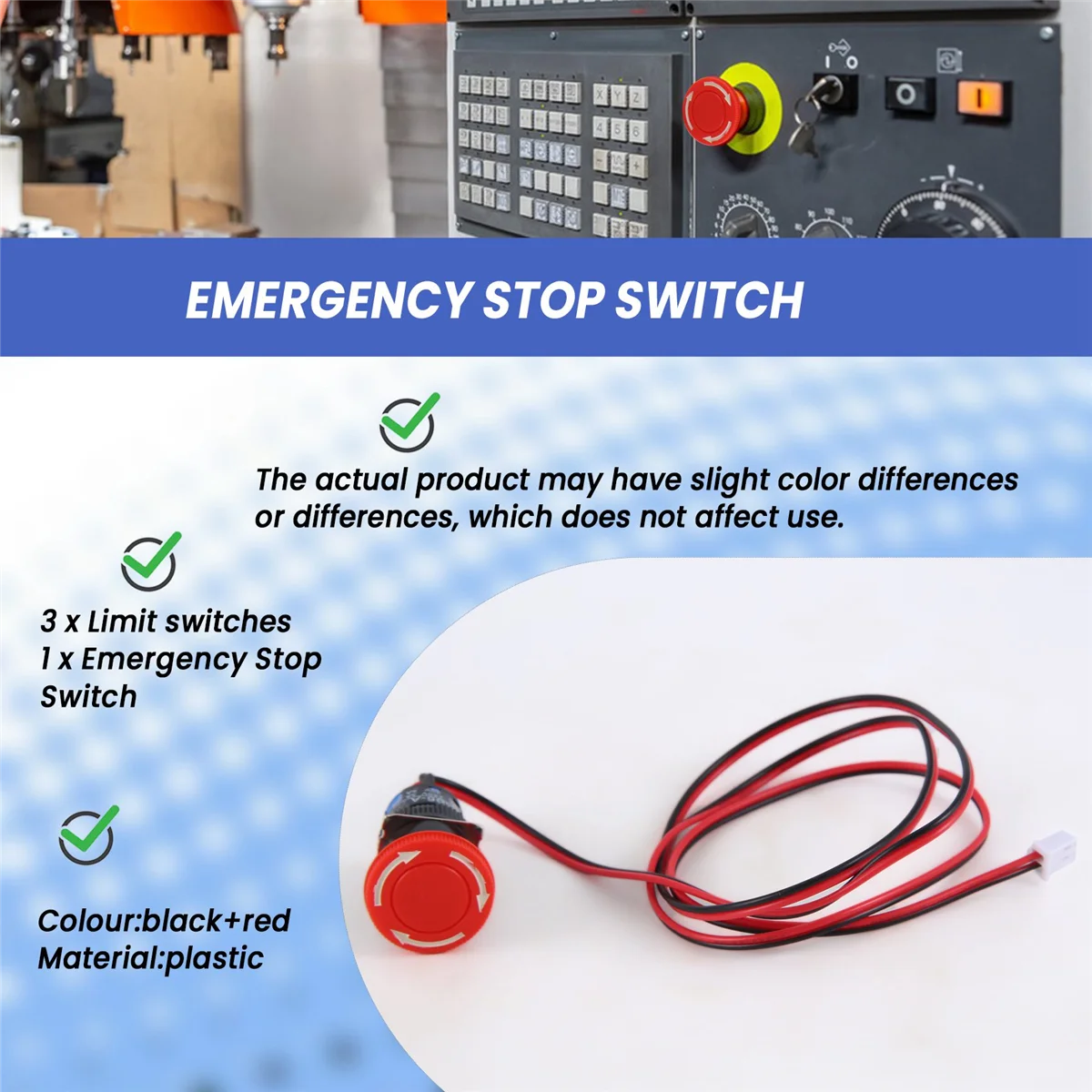 EMERGENCY STOP SWITCH

The actual product may have slight color differences or differences, which does not affect use.

3 x Limit switches
1 x Emergency Stop Switch

Colour:black+red
Material:plastic