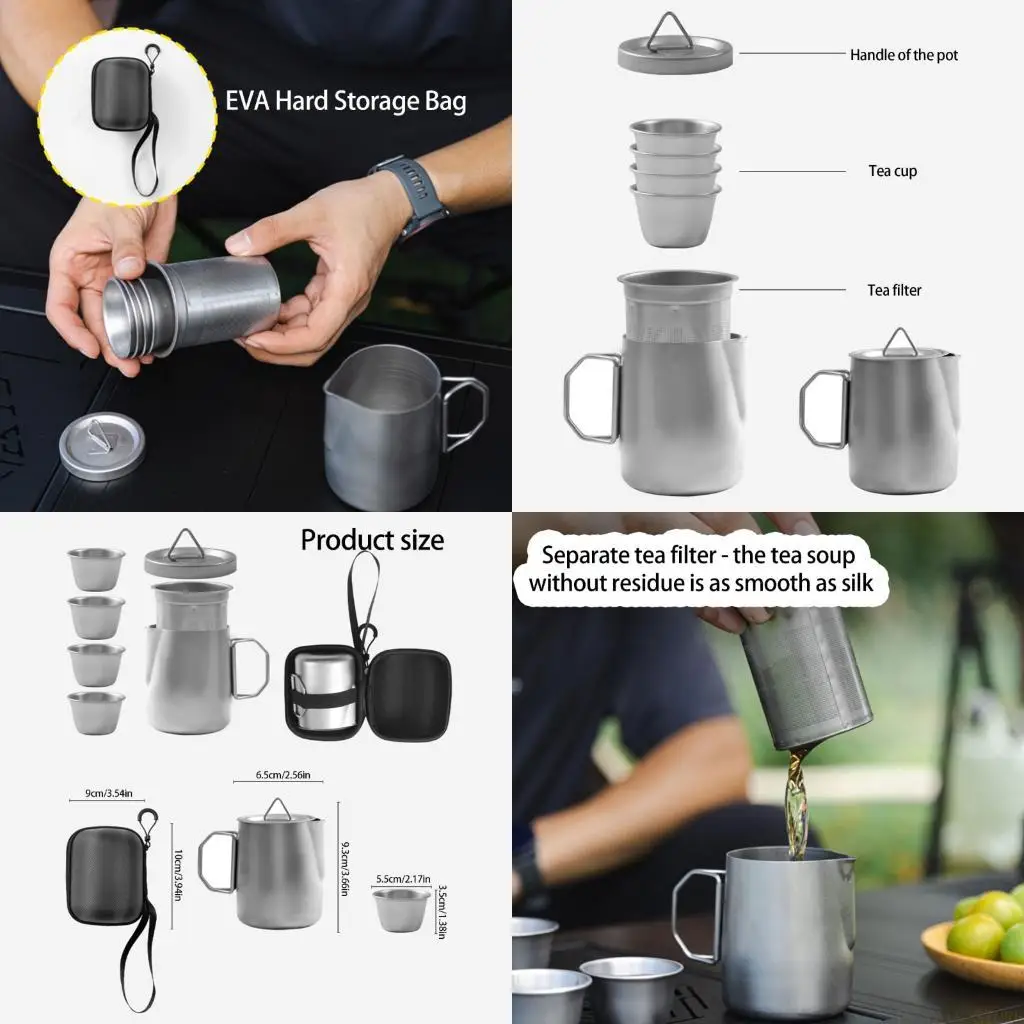 EVA Hard Storage Bag

Handle of the pot

Tea cup

Tea filter

Product size

9cm/3.54in

10cm/3.94in

6.5cm/2.56in

9.3cm/3.66in

5.5cm/2.17in

3.5cm/1.38in

Separate tea filter - the tea soup without residue is as smooth as silk