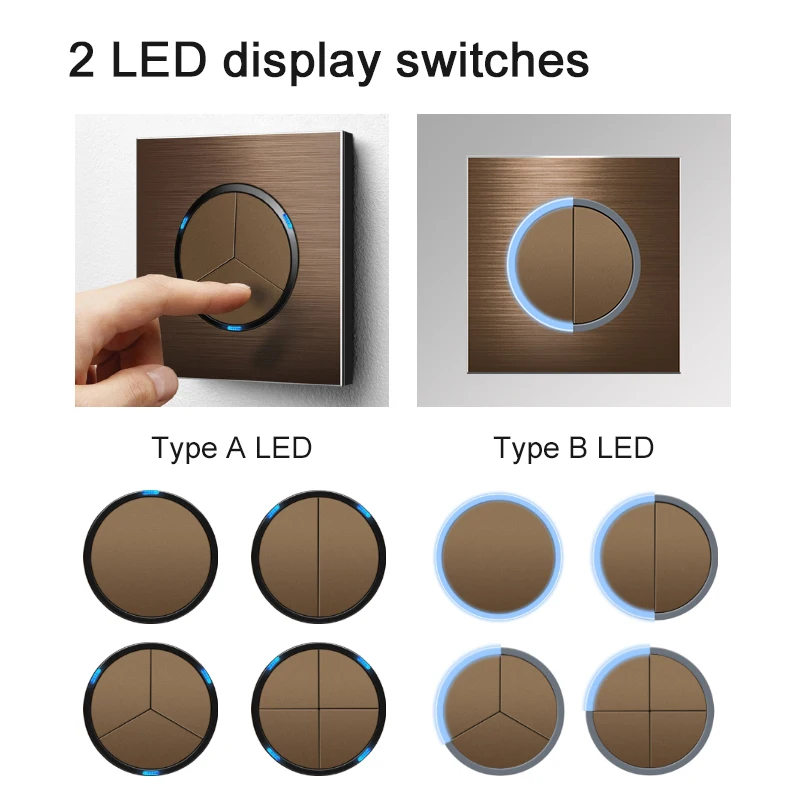 2 LED display switches

Type A LED

Type B LED