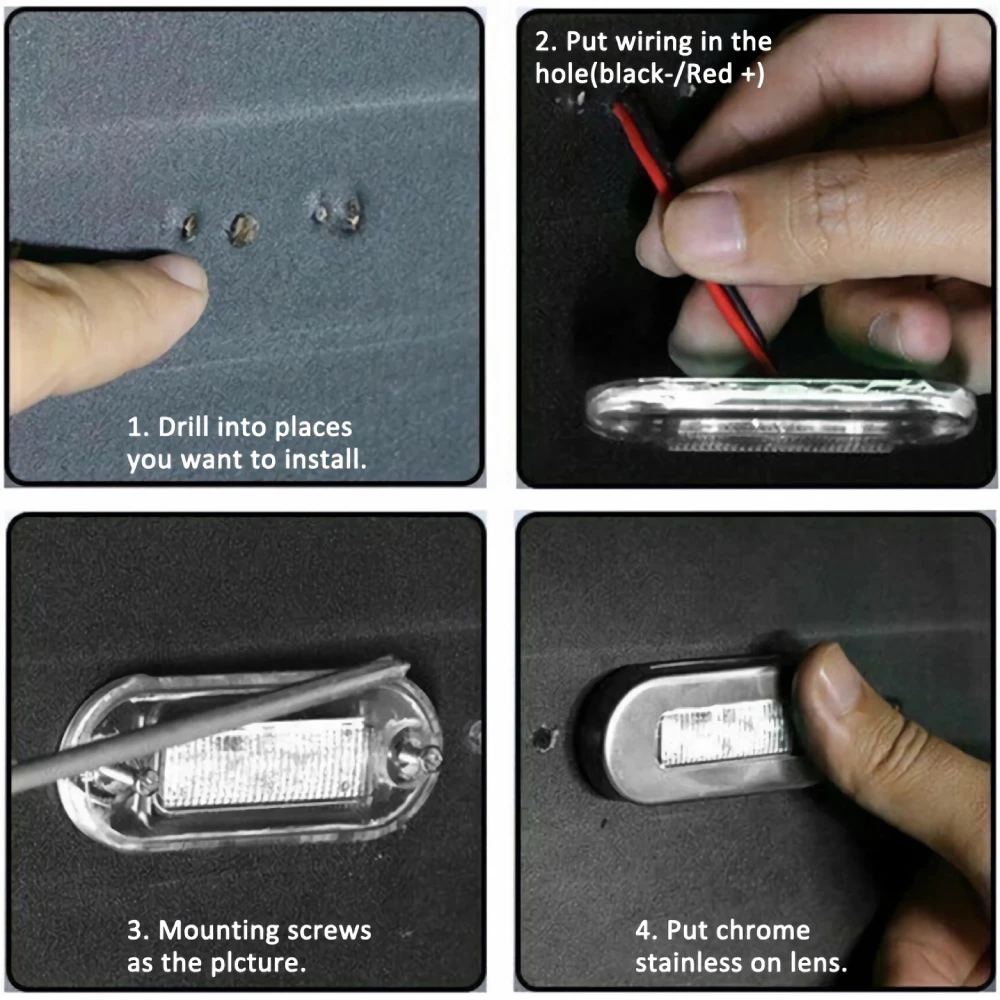 1. Drill into places you want to install.

2. Put wiring in the hole(black-/Red +)

3. Mounting screws as the plcture.

4. Put chrome stainless on lens.