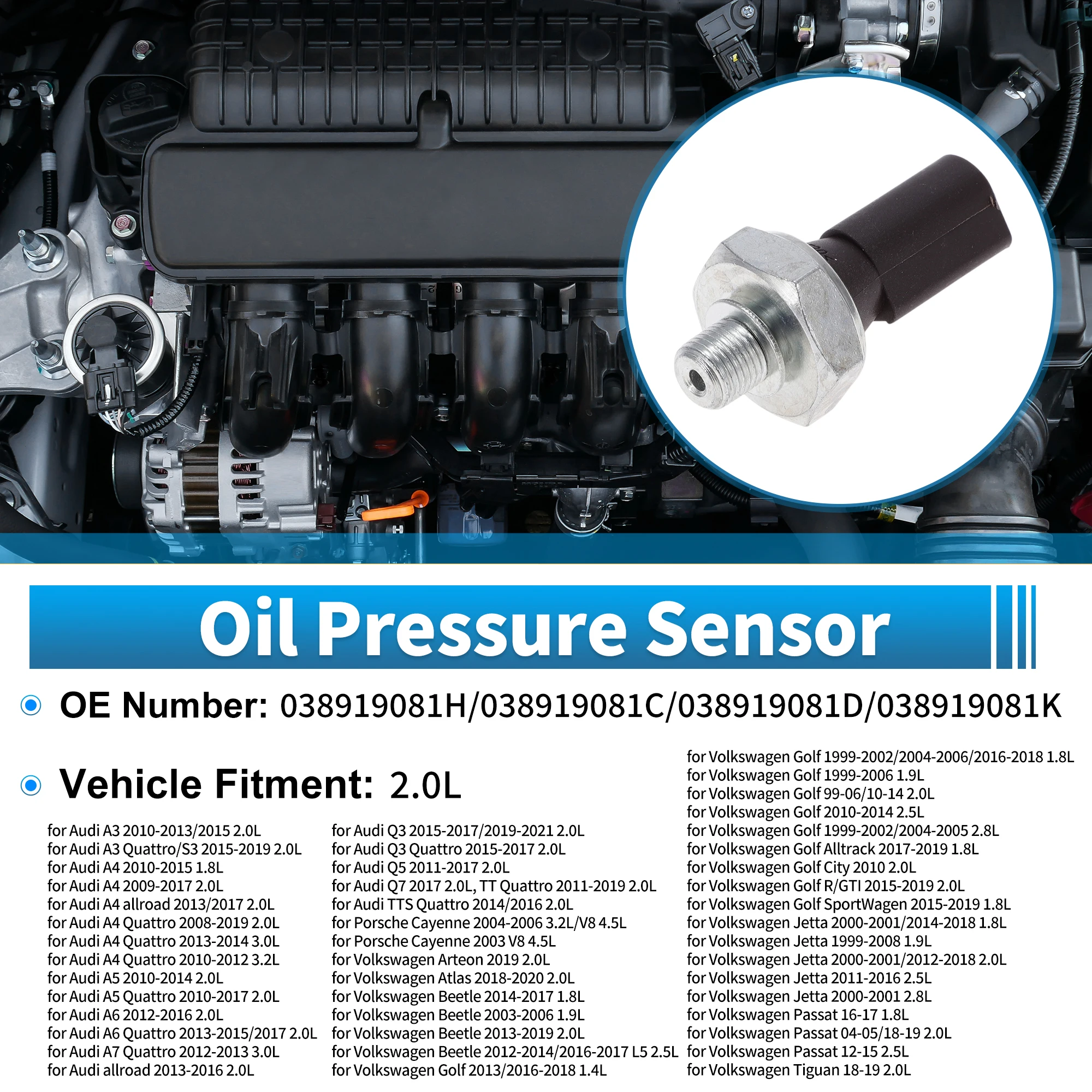 Oil Pressure Sensor

OE Number: 038919081H/038919081C/038919081D/038919081K

Vehicle Fitment: 2.0L

for Audi A3 2010-2013/2015 2.0L
for Audi A3 Quattro/S3 2015-2019 2.0L
for Audi A4 2010-2015 1.8L
for Audi A4 2009-2017 2.0L
for Audi A4 allroad 2013/2017 2.0L
for Audi A4 Quattro 2008-2019 2.0L
for Audi A4 Quattro 2013-2014 3.0L
for Audi A4 Quattro 2010-2012 3.2L
for Audi A5 2010-2014 2.0L
for Audi A5 Quattro 2010-2017 2.0L
for Audi A6 2012-2016 2.0L
for Audi A6 Quattro 2013-2015/2017 2.0L
for Audi A7 Quattro 2012-2013 3.0L
for Audi allroad 2013-2016 2.0L

for Audi Q3 2015-2017/2019-2021 2.0L
for Audi Q3 Quattro 2015-2017 2.0L
for Audi Q5 2011-2017 2.0L
for Audi Q7 2017 2.0L, TT Quattro 2011-2019 2.0L
for Audi TTS Quattro 2014/2016 2.0L
for Porsche Cayenne 2004-2006 3.2L/V8 4.5L
for Porsche Cayenne 2003 V8 4.5L
for Volkswagen Arteon 2019 2.0L
for Volkswagen Atlas 2018-2020 2.0L
for Volkswagen Beetle 2014-2017 1.8L
for Volkswagen Beetle 2003-2006 1.9L
for Volkswagen Beetle 2013-2019 2.0L
for Volkswagen Beetle 2012-2014/2016-2017 L5 2.5L
for Volkswagen Golf 2013/2016-2018 1.4L

for Volkswagen Golf 1999-2002/2004-2006/2016-2018 1.8L
for Volkswagen Golf 1999-2006 1.9L
for Volkswagen Golf 99-06/10-14 2.0L
for Volkswagen Golf 2010-2014 2.5L
for Volkswagen Golf 1999-2002/2004-2005 2.8L
for Volkswagen Golf Alltrack 2017-2019 1.8L
for Volkswagen Golf City 2010 2.0L
for Volkswagen Golf R/GTI 2015-2019 2.0L
for Volkswagen Golf SportWagen 2015-2019 1.8L
for Volkswagen Jetta 2000-2001/2014-2018 1.8L
for Volkswagen Jetta 1999-2008 1.9L
for Volkswagen Jetta 2000-2001/2012-2018 2.0L
for Volkswagen Jetta 2011-2016 2.5L
for Volkswagen Jetta 2000-2001 2.8L
for Volkswagen Passat 16-17 1.8L
for Volkswagen Passat 04-05/18-19 2.0L
for Volkswagen Passat 12-15 2.5L
for Volkswagen Tiguan 18-19 2.0L