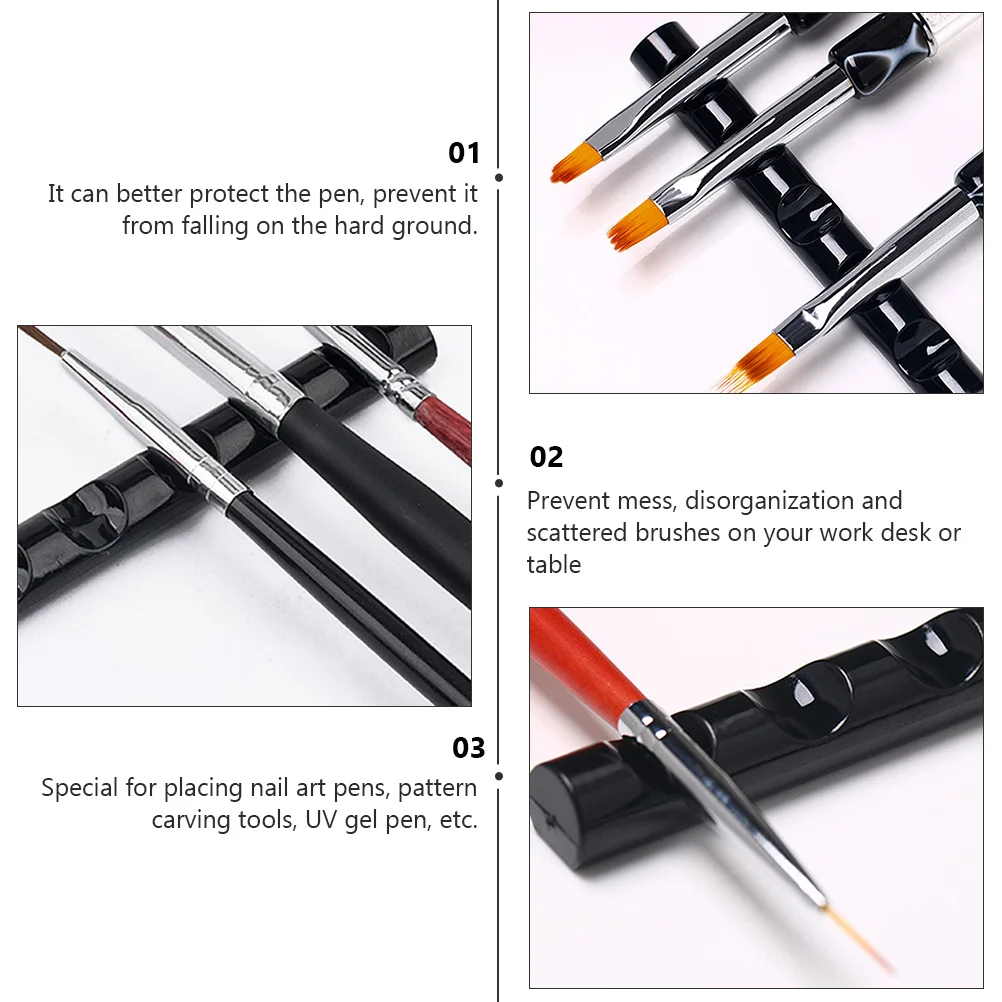 01

It can better protect the pen, prevent it from falling on the hard ground.

02

Prevent mess, disorganization and scattered brushes on your work desk or table

03

Special for placing nail art pens, pattern carving tools, UV gel pen, etc.