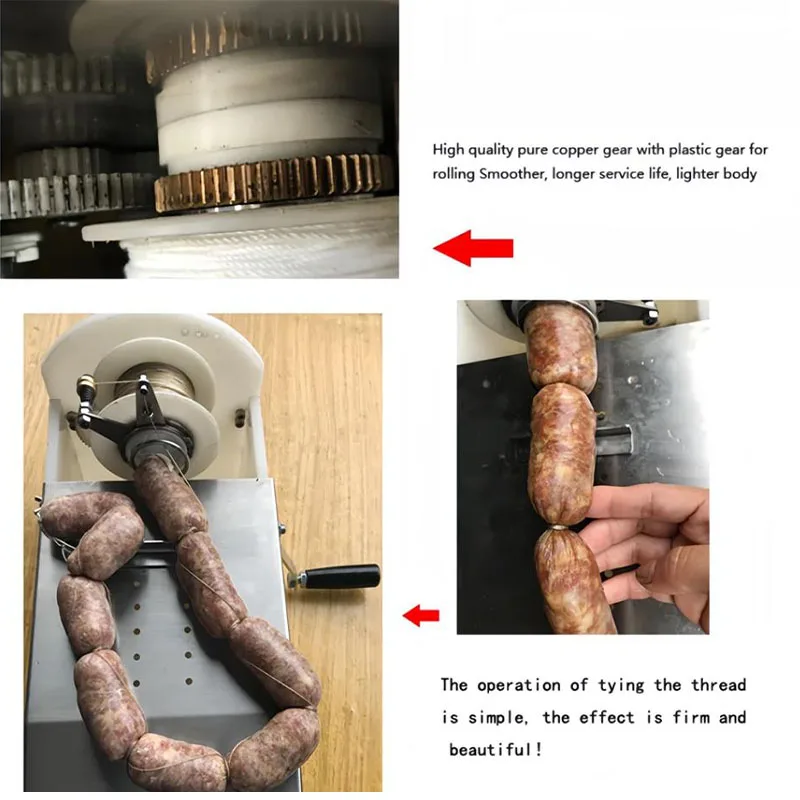 High quality pure copper gear with plastic gear for rolling Smoother, longer service life, lighter body

The operation of tying the thread is simple, the effect is firm and beautiful!