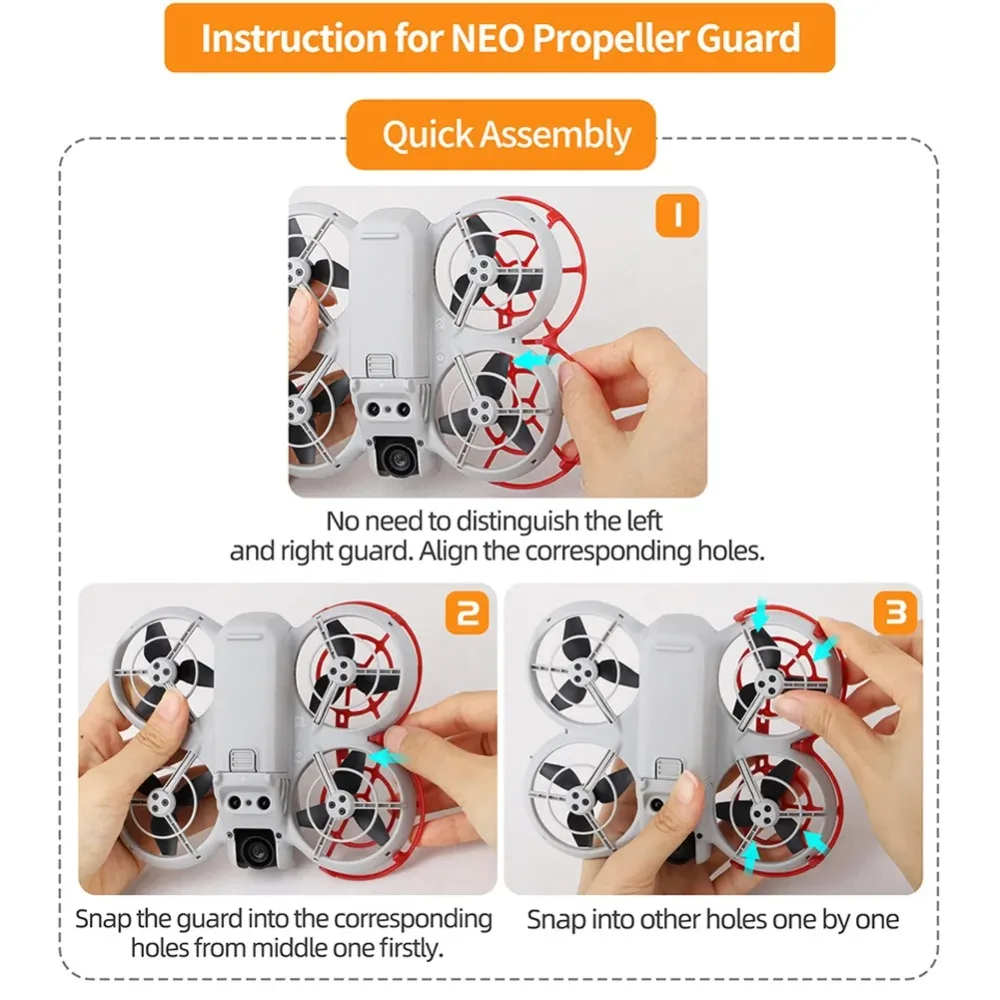 Instruction for NEO Propeller Guard

Quick Assembly

1

No need to distinguish the left and right guard. Align the corresponding holes.

2

Snap the guard into the corresponding holes from middle one firstly.

3

Snap into other holes one by one