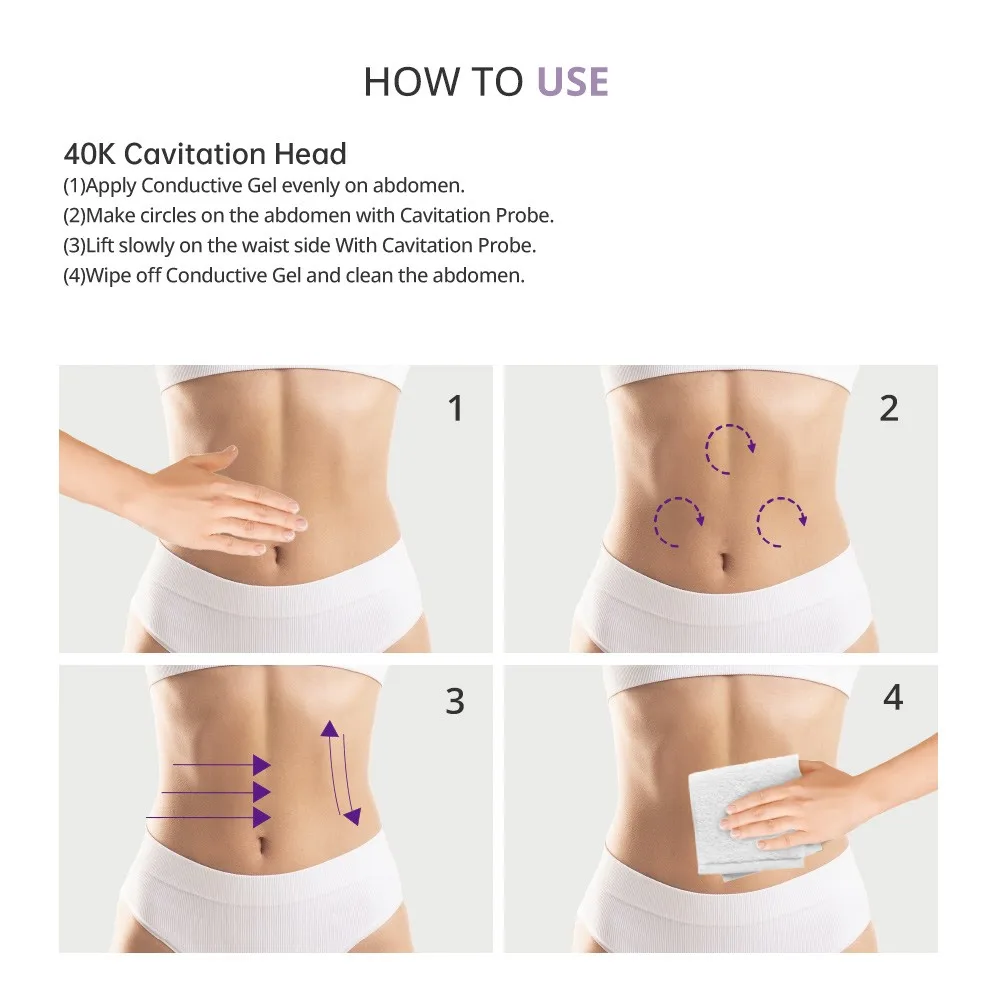 HOW TO USE

40K Cavitation Head
(1)Apply Conductive Gel evenly on abdomen.
(2)Make circles on the abdomen with Cavitation Probe.
(3)Lift slowly on the waist side With Cavitation Probe.
(4)Wipe off Conductive Gel and clean the abdomen.

1

2

3

4