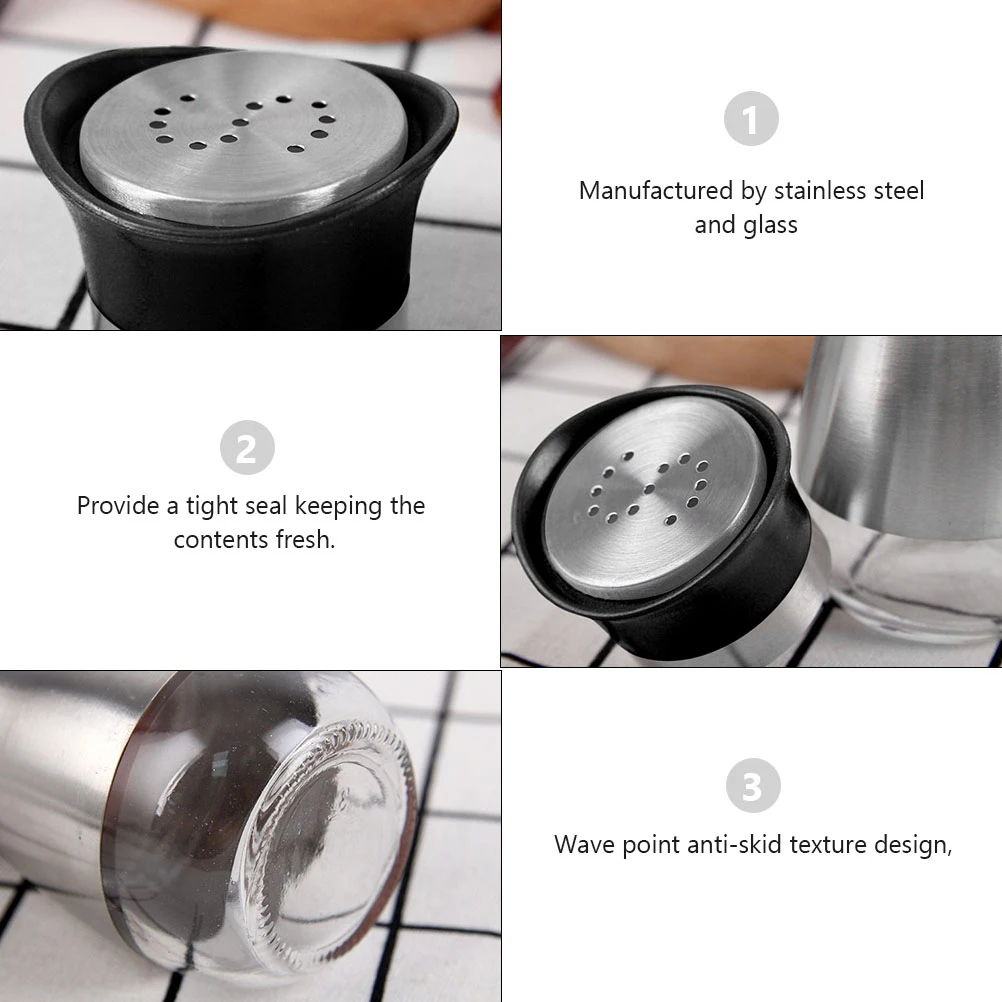 1

Manufactured by stainless steel and glass

2

Provide a tight seal keeping the contents fresh.

3

Wave point anti-skid texture design,