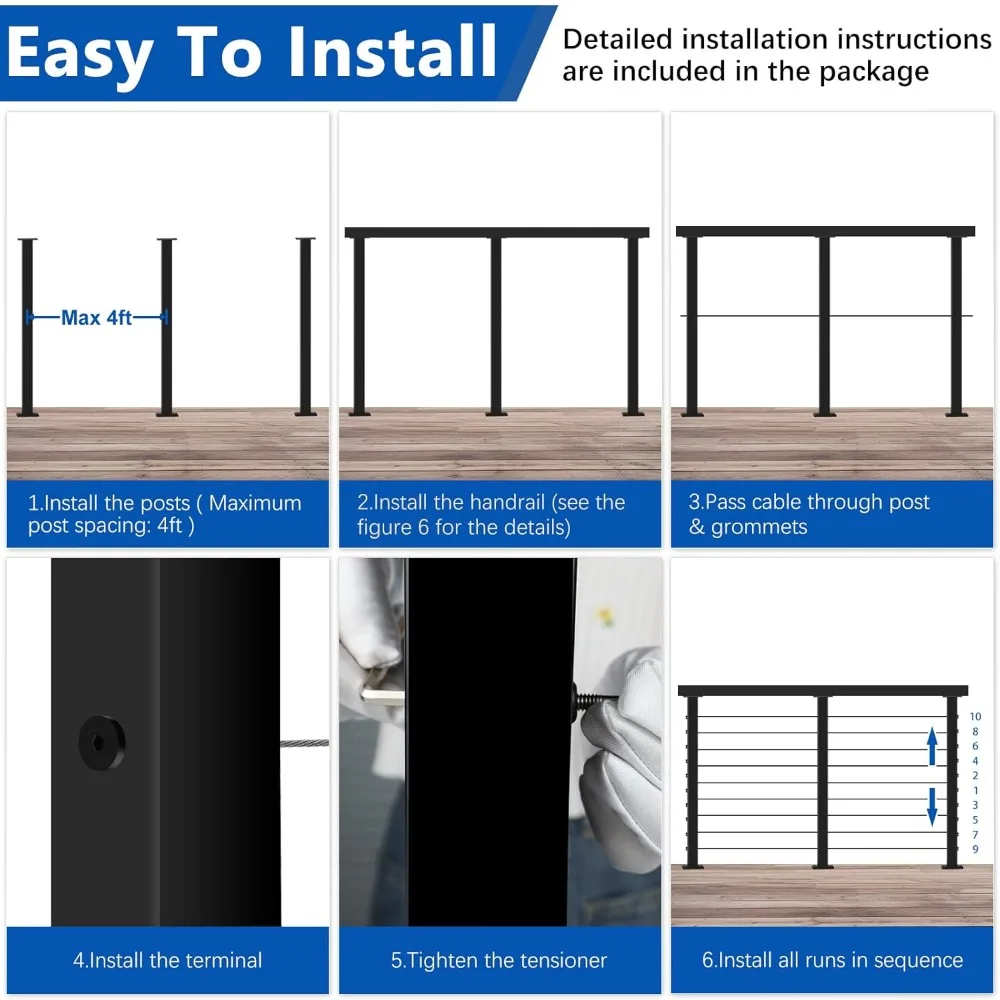 Easy To Install

Detailed installation instructions are included in the package

Max 4ft

1.Install the posts ( Maximum post spacing: 4ft )

2.Install the handrail (see the figure 6 for the details)

3.Pass cable through post & grommets

4.Install the terminal

5.Tighten the tensioner

10
8
6
4
2
1
3
5
7
9

6.Install all runs in sequence