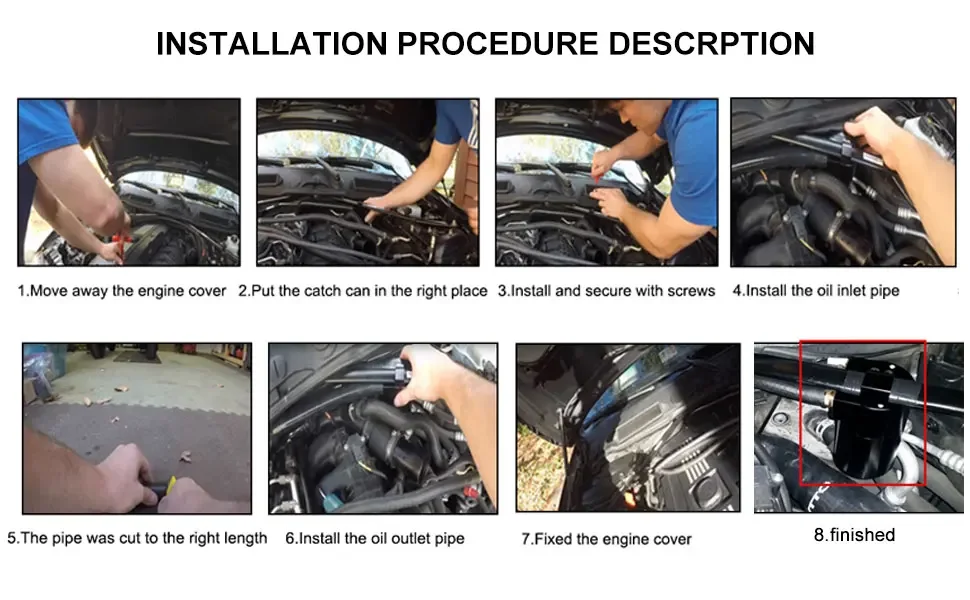 INSTALLATION PROCEDURE DESCRPTION

1.Move away the engine cover

2.Put the catch can in the right place

3.Install and secure with screws

4.Install the oil inlet pipe

5.The pipe was cut to the right length

6.Install the oil outlet pipe

7.Fixed the engine cover

8.finished