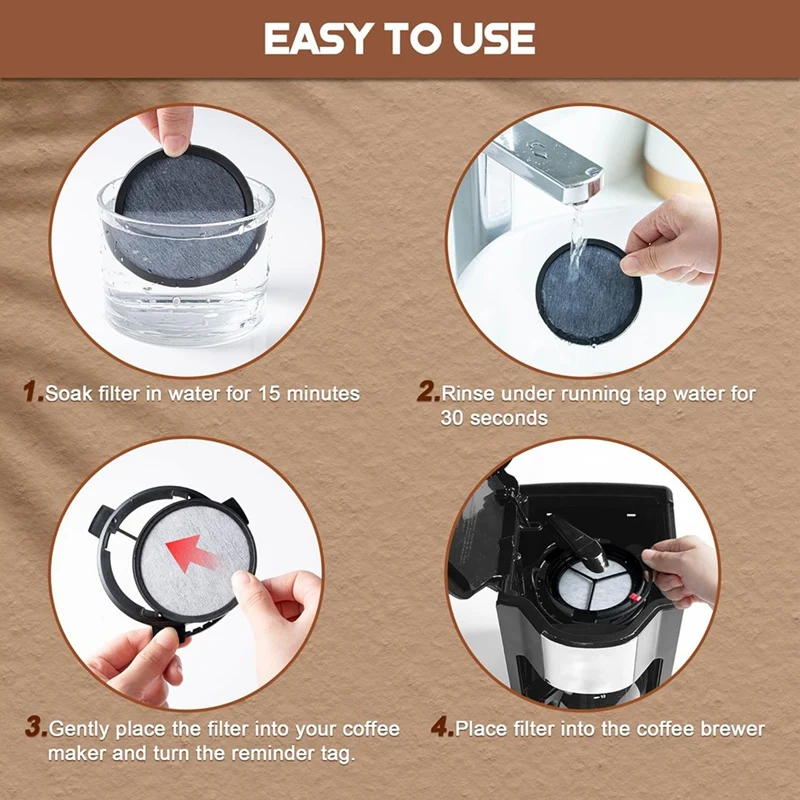 EASY TO USE

1.Soak filter in water for 15 minutes

2.Rinse under running tap water for 30 seconds

3.Gently place the filter into your coffee maker and turn the reminder tag.

4.Place filter into the coffee brewer