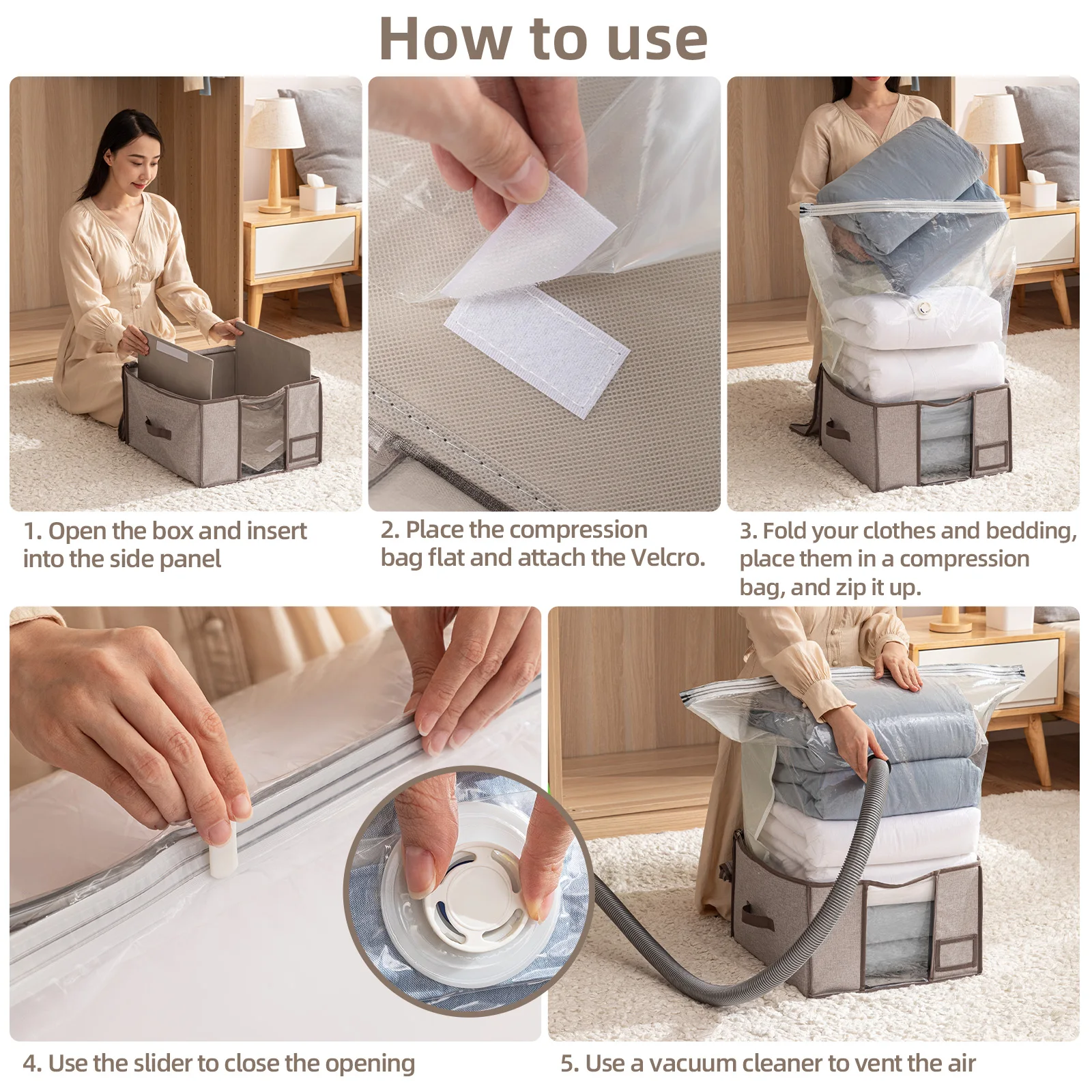 How to use

1. Open the box and insert into the side panel

2. Place the compression bag flat and attach the Velcro.

3. Fold your clothes and bedding, place them in a compression bag, and zip it up.

4. Use the slider to close the opening

5. Use a vacuum cleaner to vent the air